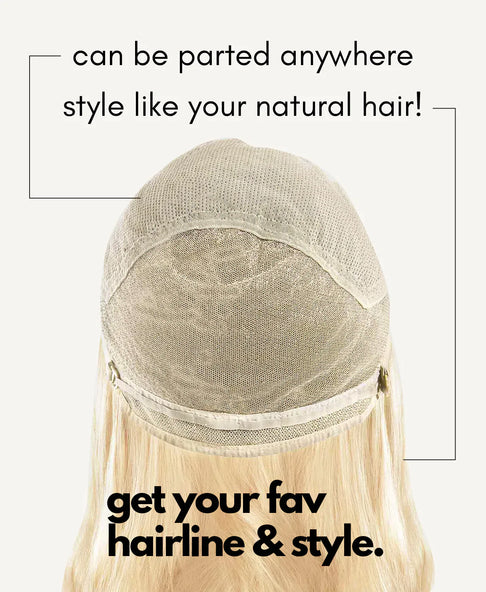 can be parted anywhere

style like your natural hair!

get your fav hairline & style.