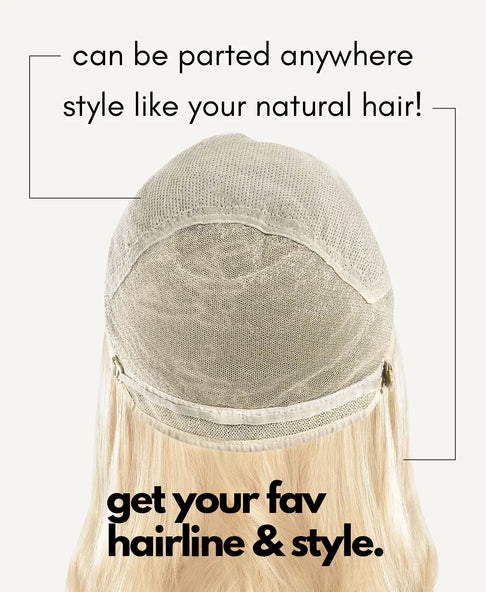 can be parted anywhere

style like your natural hair!

get your fav hairline & style.