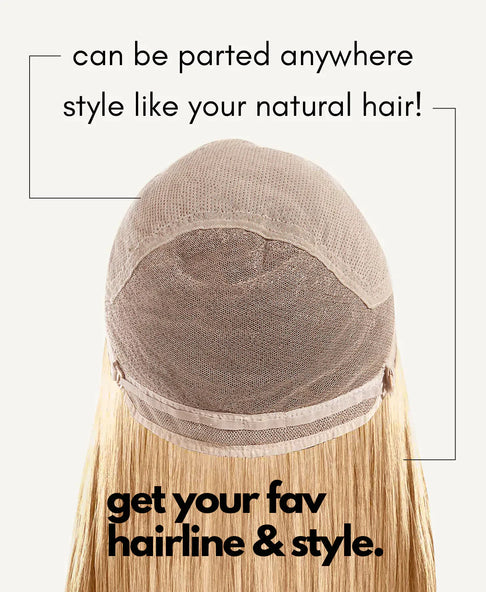 can be parted anywhere

style like your natural hair!

get your fav hairline & style.