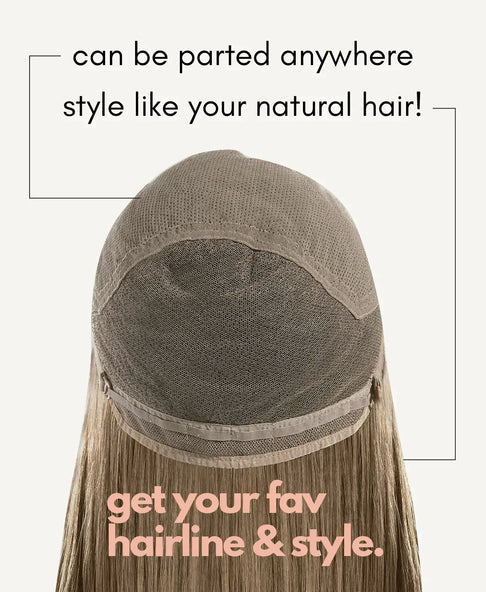 can be parted anywhere

style like your natural hair!

get your fav hairline & style.