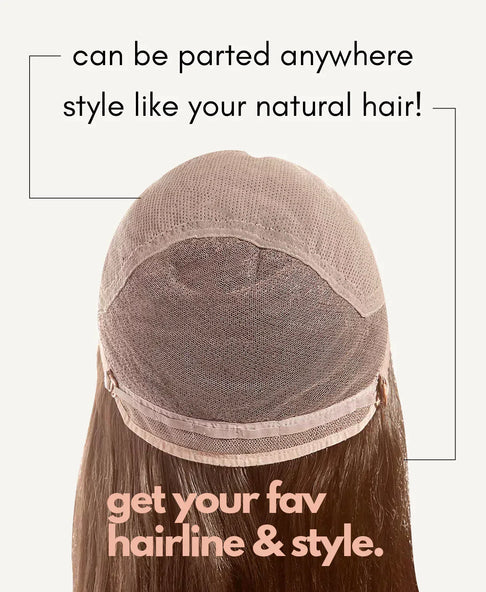 can be parted anywhere

style like your natural hair!

get your fav hairline & style.