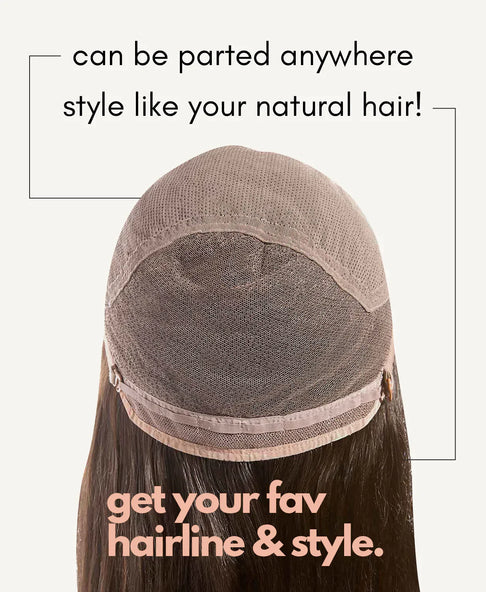 can be parted anywhere

style like your natural hair!

get your fav
hairline & style.