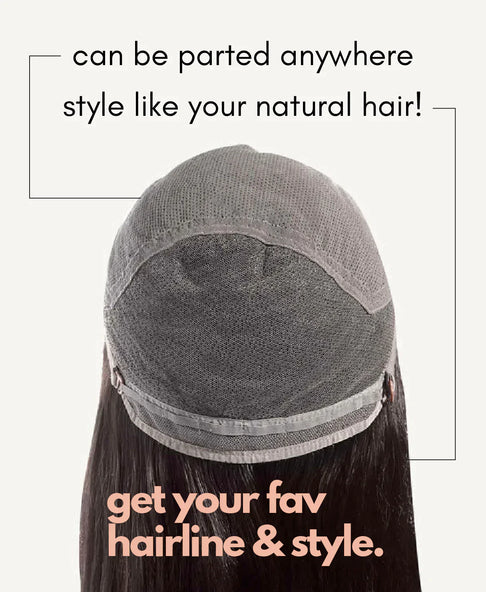 can be parted anywhere

style like your natural hair!

get your fav hairline & style.