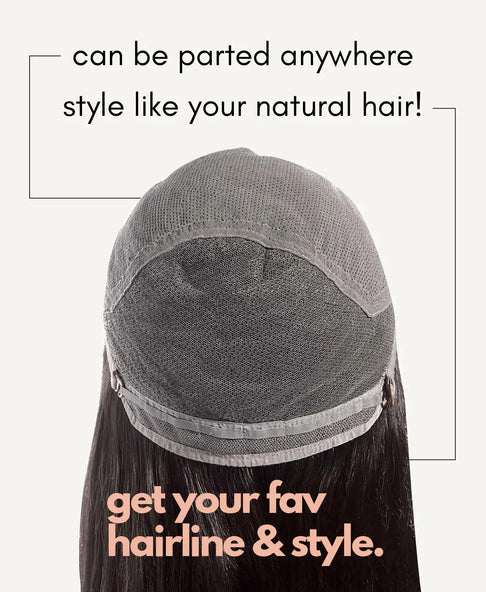 can be parted anywhere

style like your natural hair!

get your fav hairline & style.