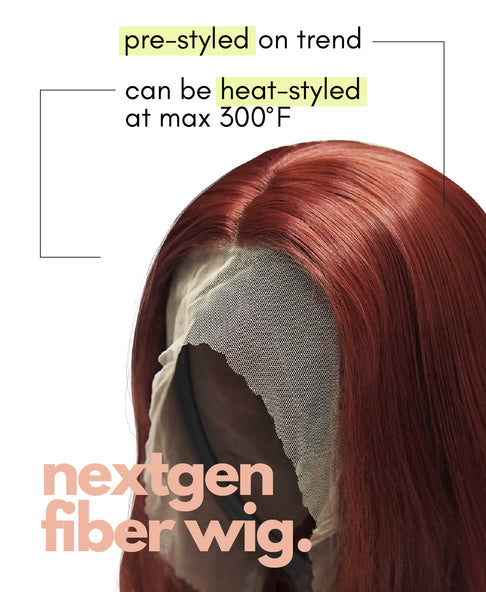 pre-styled on trend

can be heat-styled at max 300°F

nextgen fiber wig.