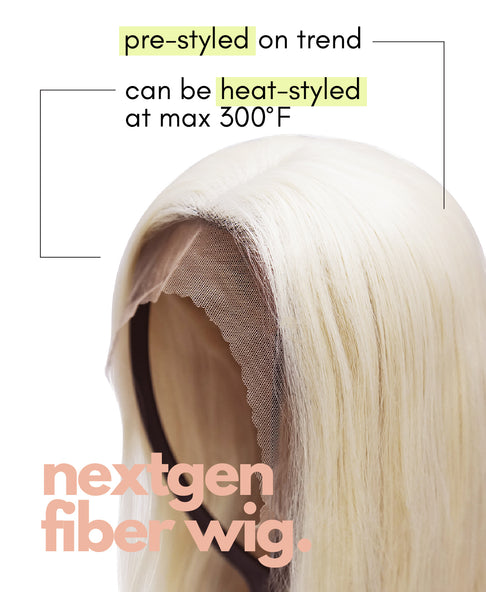 pre-styled on trend

can be heat-styled at max 300°F

nextgen fiber wig.