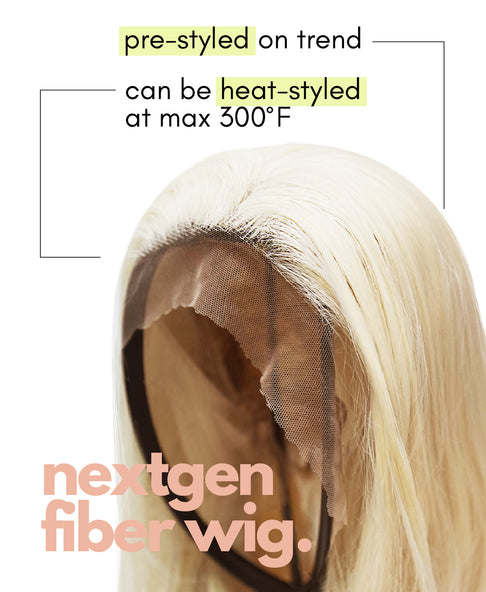 pre-styled on trend

can be heat-styled at max 300°F

nextgen fiber wig.