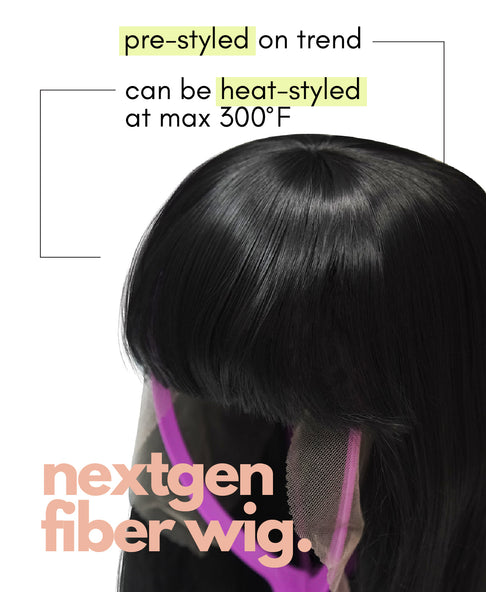 pre-styled on trend

can be heat-styled at max 300°F

nextgen fiber wig.