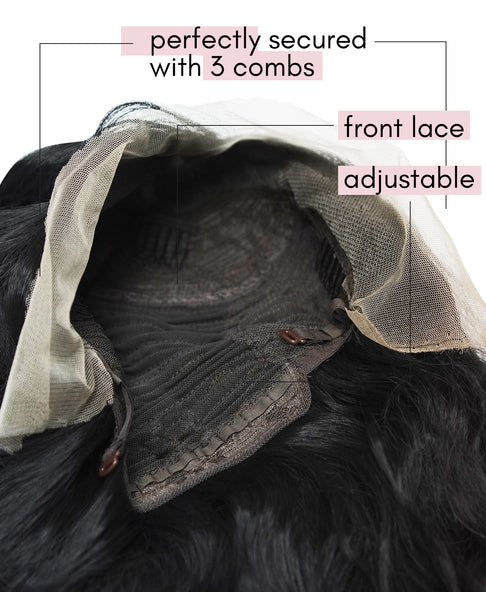 perfectly secured with 3 combs

front lace

adjustable