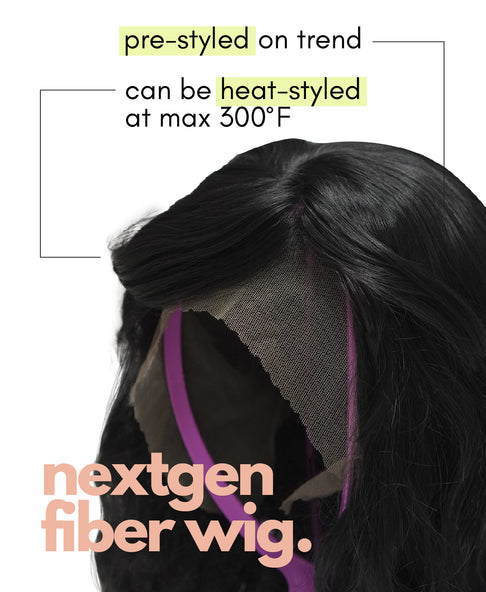 pre-styled on trend

can be heat-styled at max 300°F

nextgen fiber wig.