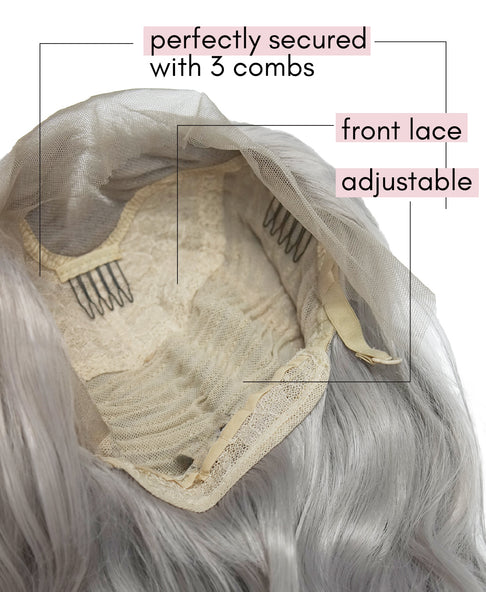 perfectly secured with 3 combs

front lace

adjustable