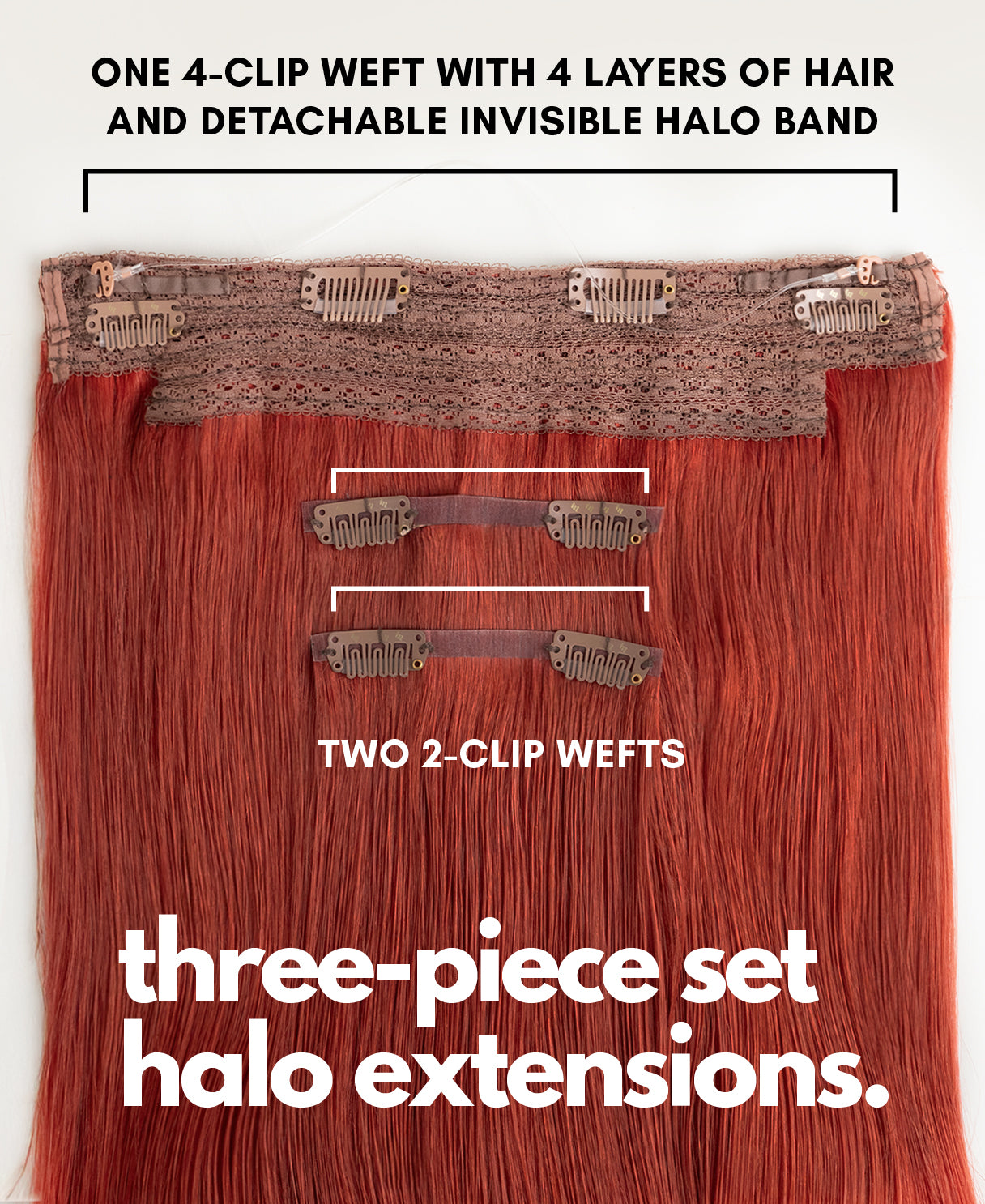 ONE 4-CLIP WEFT WITH 4 LAYERS OF HAIR AND DETACHABLE INVISIBLE HALO BAND

TWO 2-CLIP WEFTS

three-piece set halo extensions.