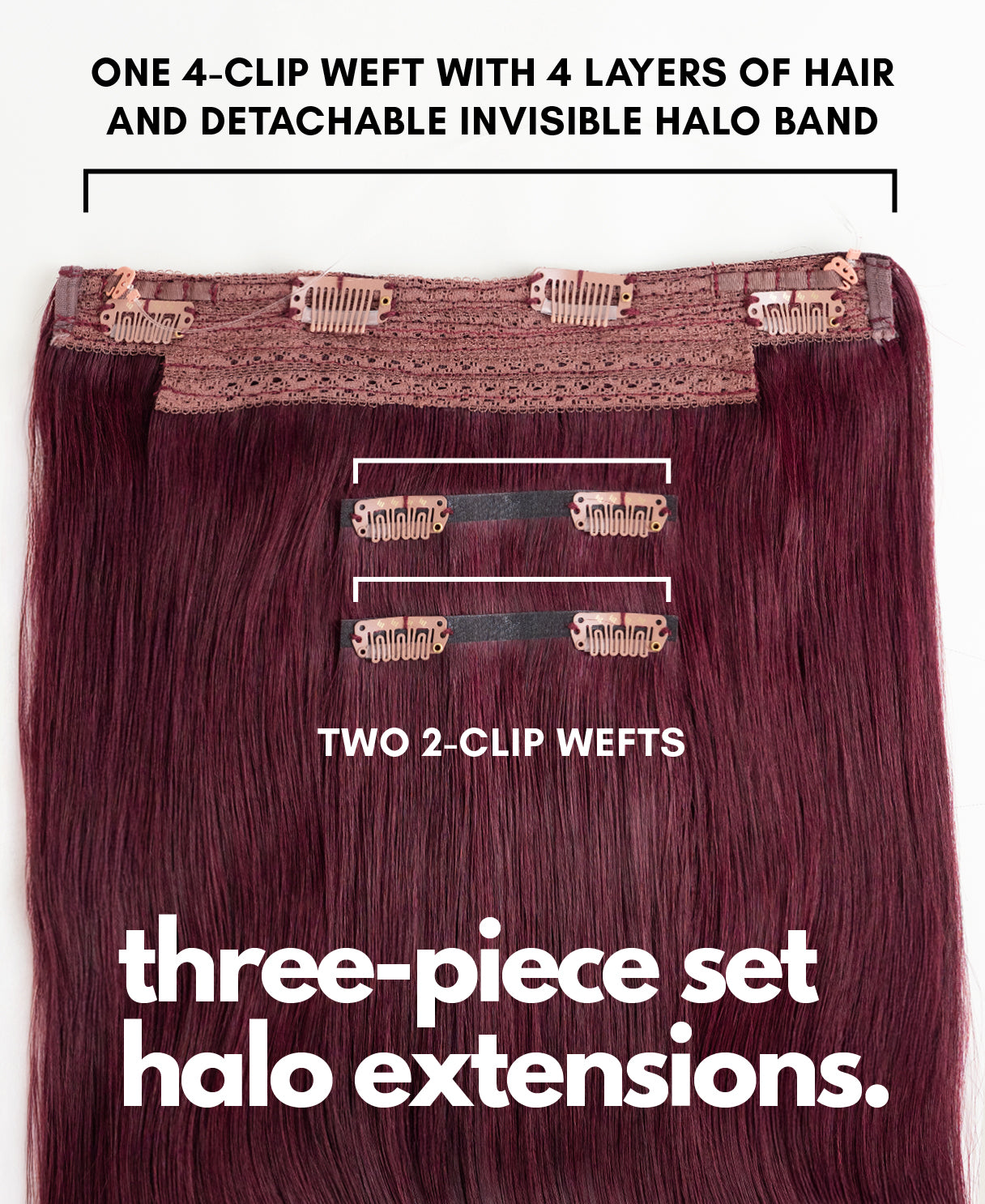 ONE 4-CLIP WEFT WITH 4 LAYERS OF HAIR AND DETACHABLE INVISIBLE HALO BAND

TWO 2-CLIP WEFTS

three-piece set halo extensions.