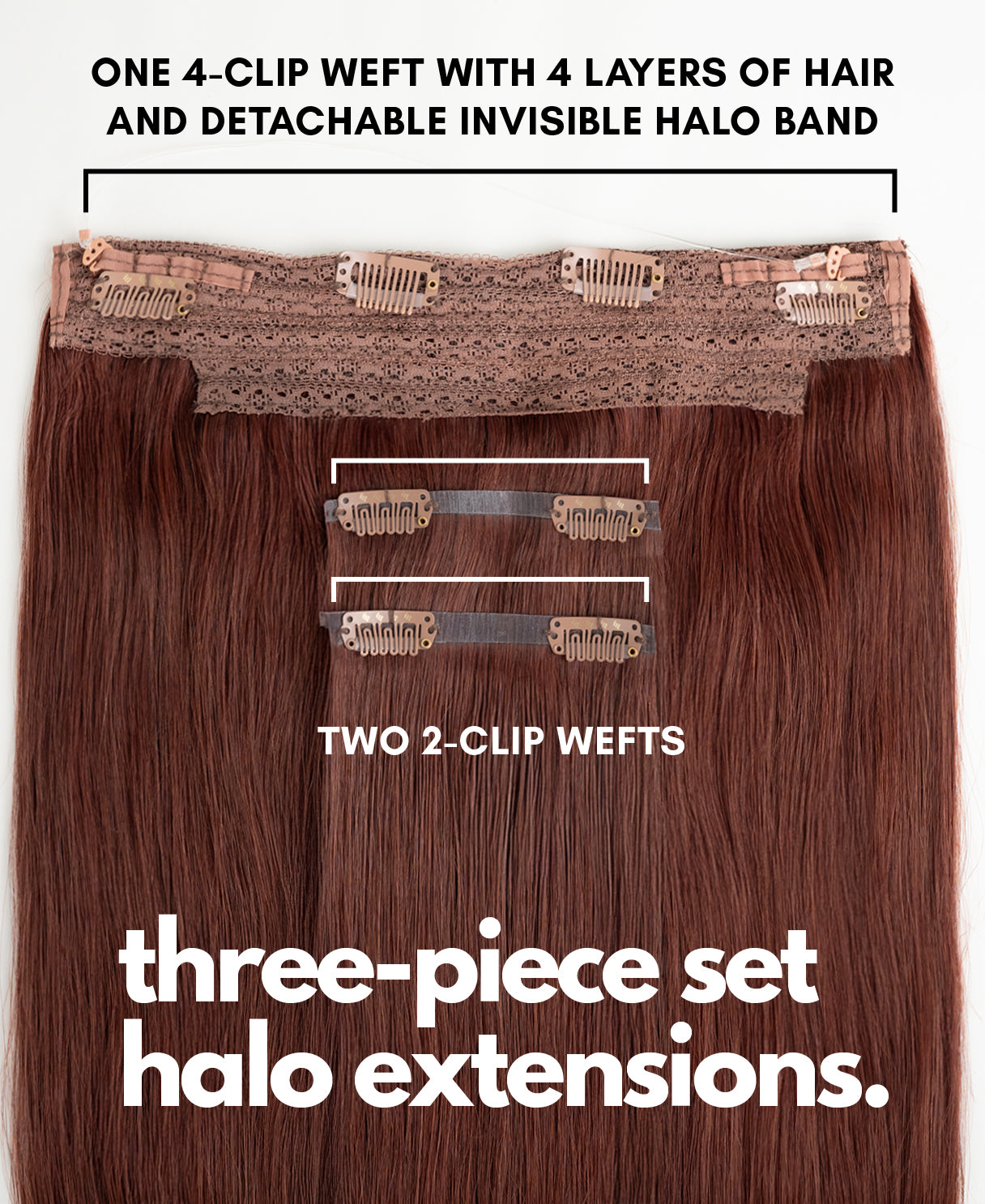 ONE 4-CLIP WEFT WITH 4 LAYERS OF HAIR AND DETACHABLE INVISIBLE HALO BAND

TWO 2-CLIP WEFTS

three-piece set halo extensions.