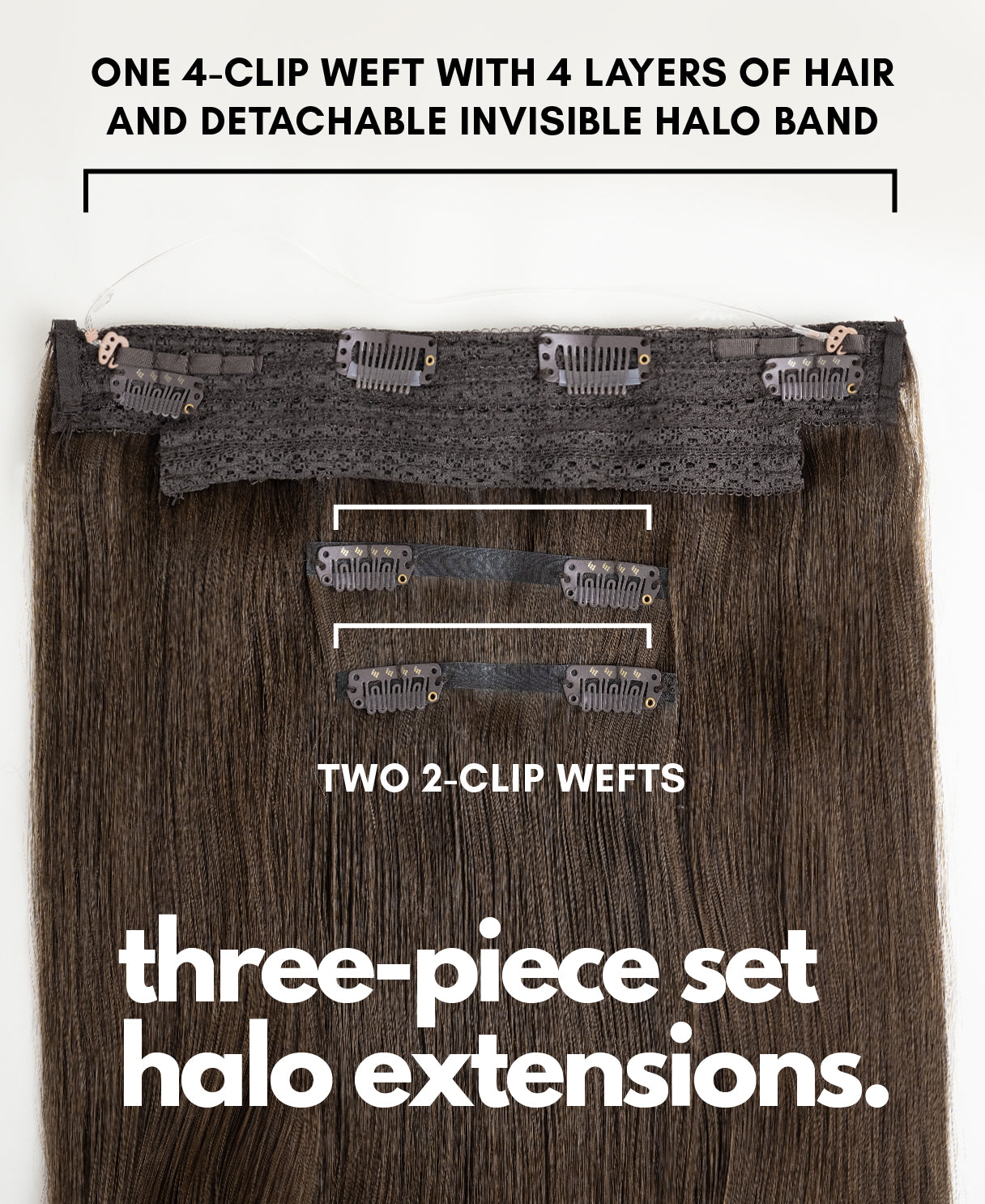 ONE 4-CLIP WEFT WITH 4 LAYERS OF HAIR AND DETACHABLE INVISIBLE HALO BAND

TWO 2-CLIP WEFTS

three-piece set halo extensions.