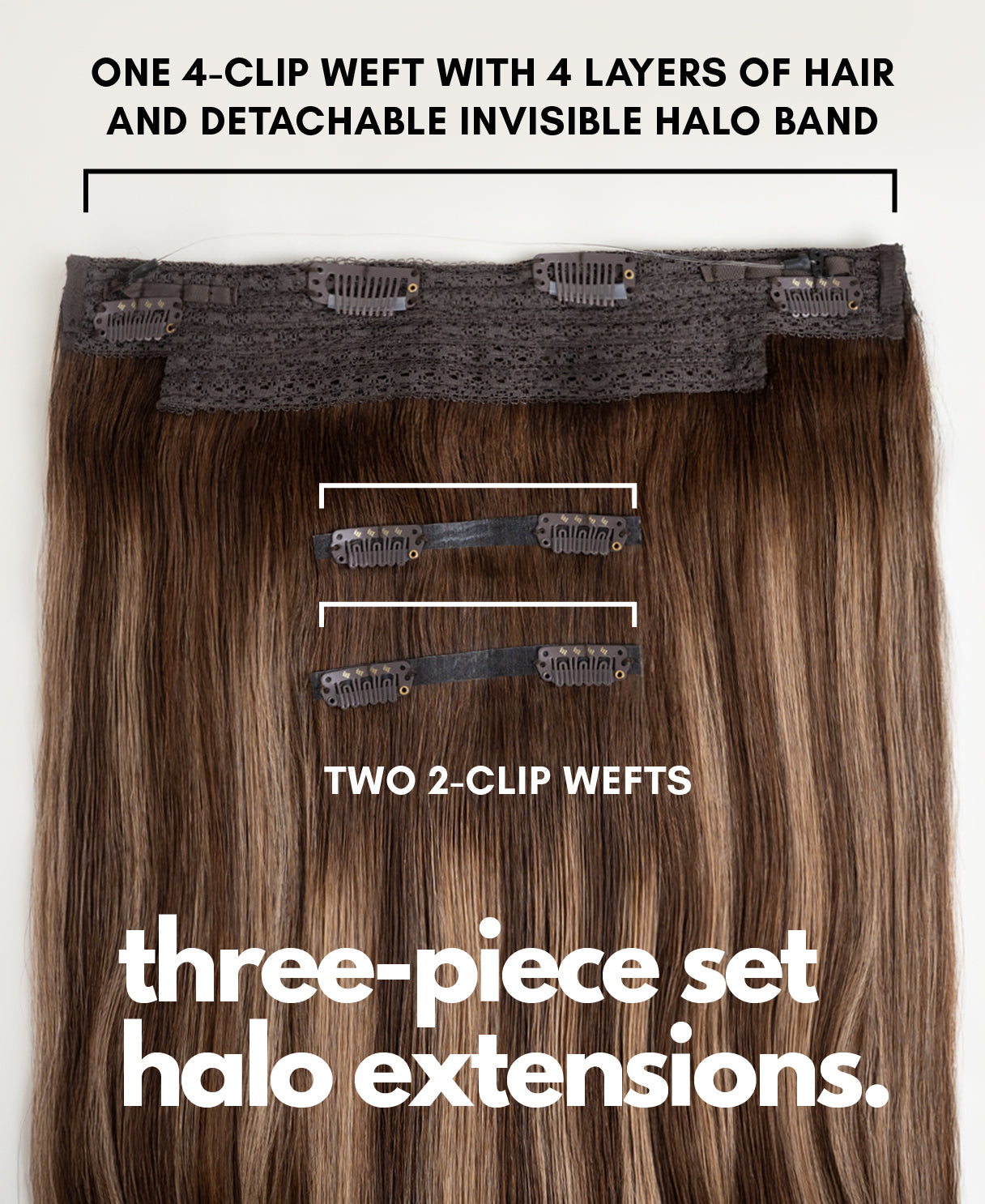 ONE 4-CLIP WEFT WITH 4 LAYERS OF HAIR AND DETACHABLE INVISIBLE HALO BAND

TWO 2-CLIP WEFTS

three-piece set halo extensions.