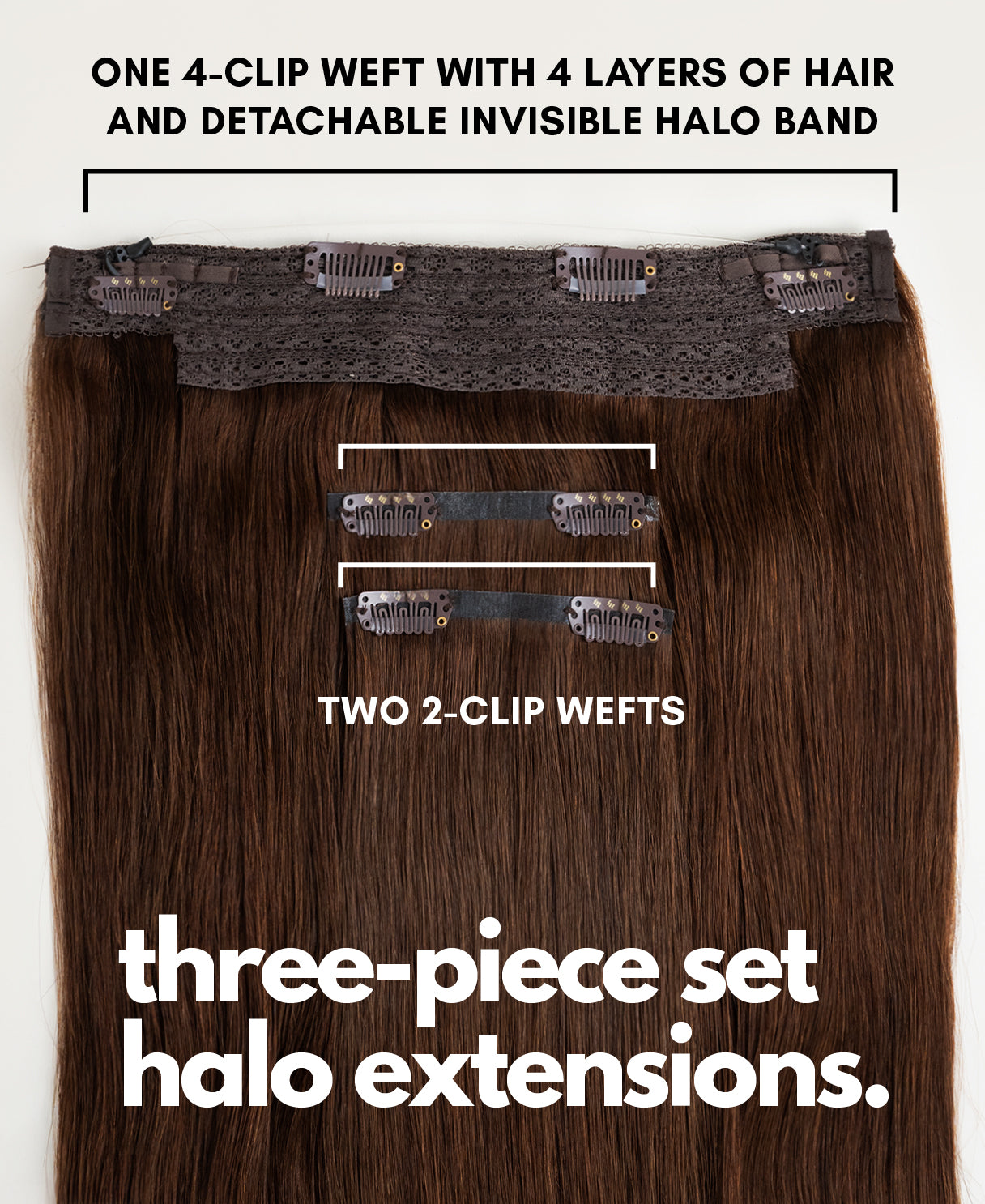 ONE 4-CLIP WEFT WITH 4 LAYERS OF HAIR AND DETACHABLE INVISIBLE HALO BAND

TWO 2-CLIP WEFTS

three-piece set halo extensions.