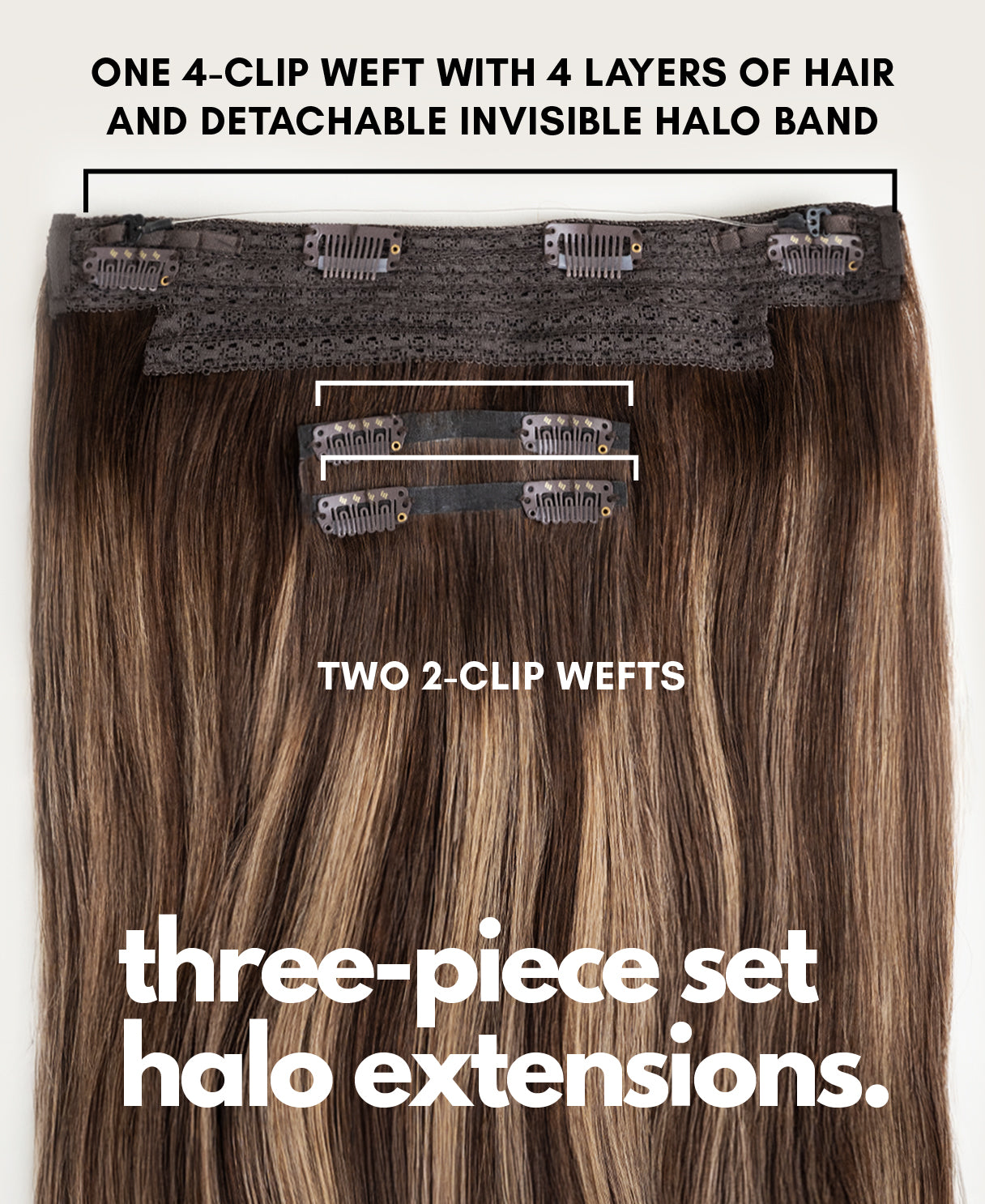 ONE 4-CLIP WEFT WITH 4 LAYERS OF HAIR AND DETACHABLE INVISIBLE HALO BAND

TWO 2-CLIP WEFTS

three-piece set halo extensions.