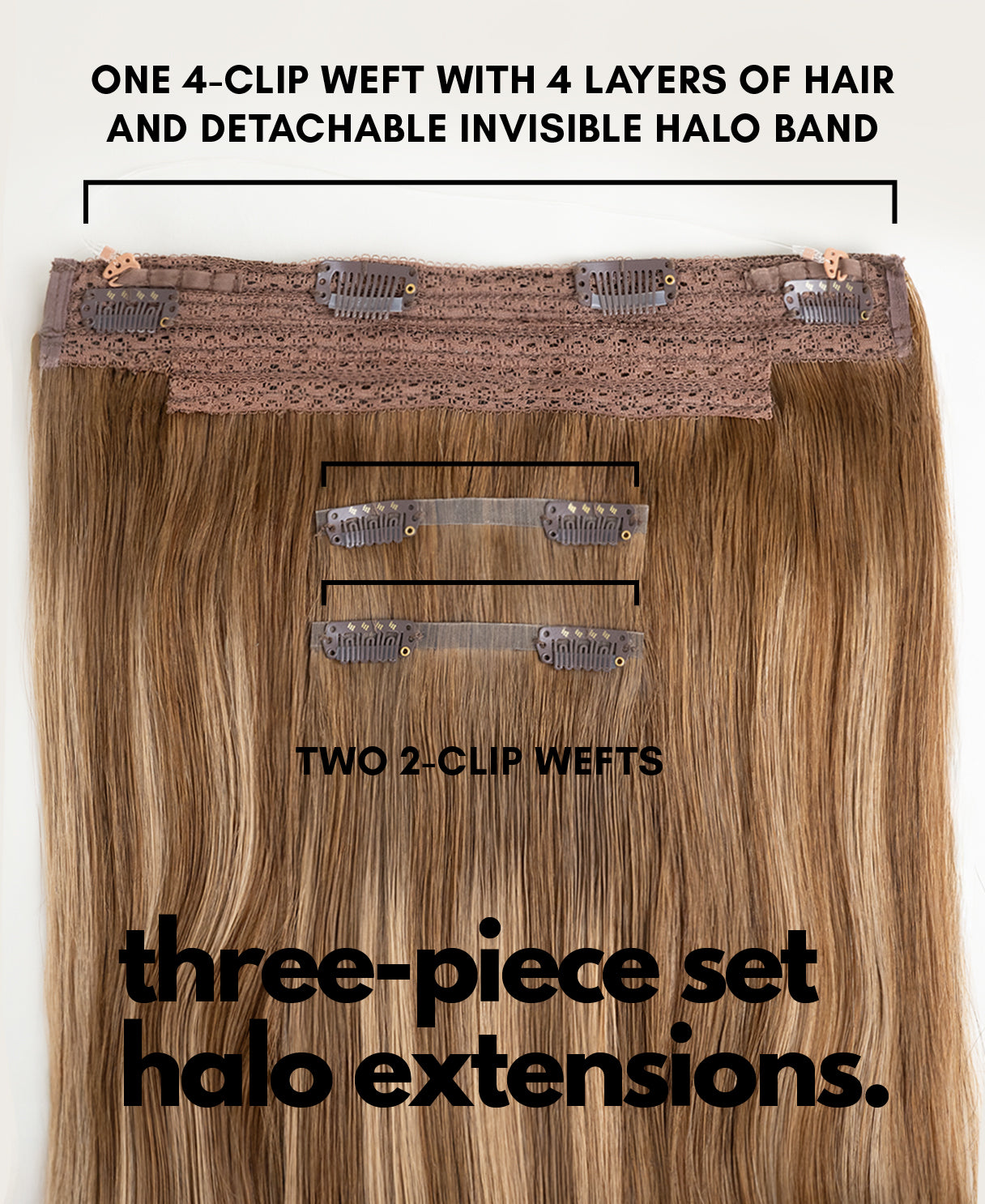 ONE 4-CLIP WEFT WITH 4 LAYERS OF HAIR AND DETACHABLE INVISIBLE HALO BAND

TWO 2-CLIP WEFTS

three-piece set halo extensions.