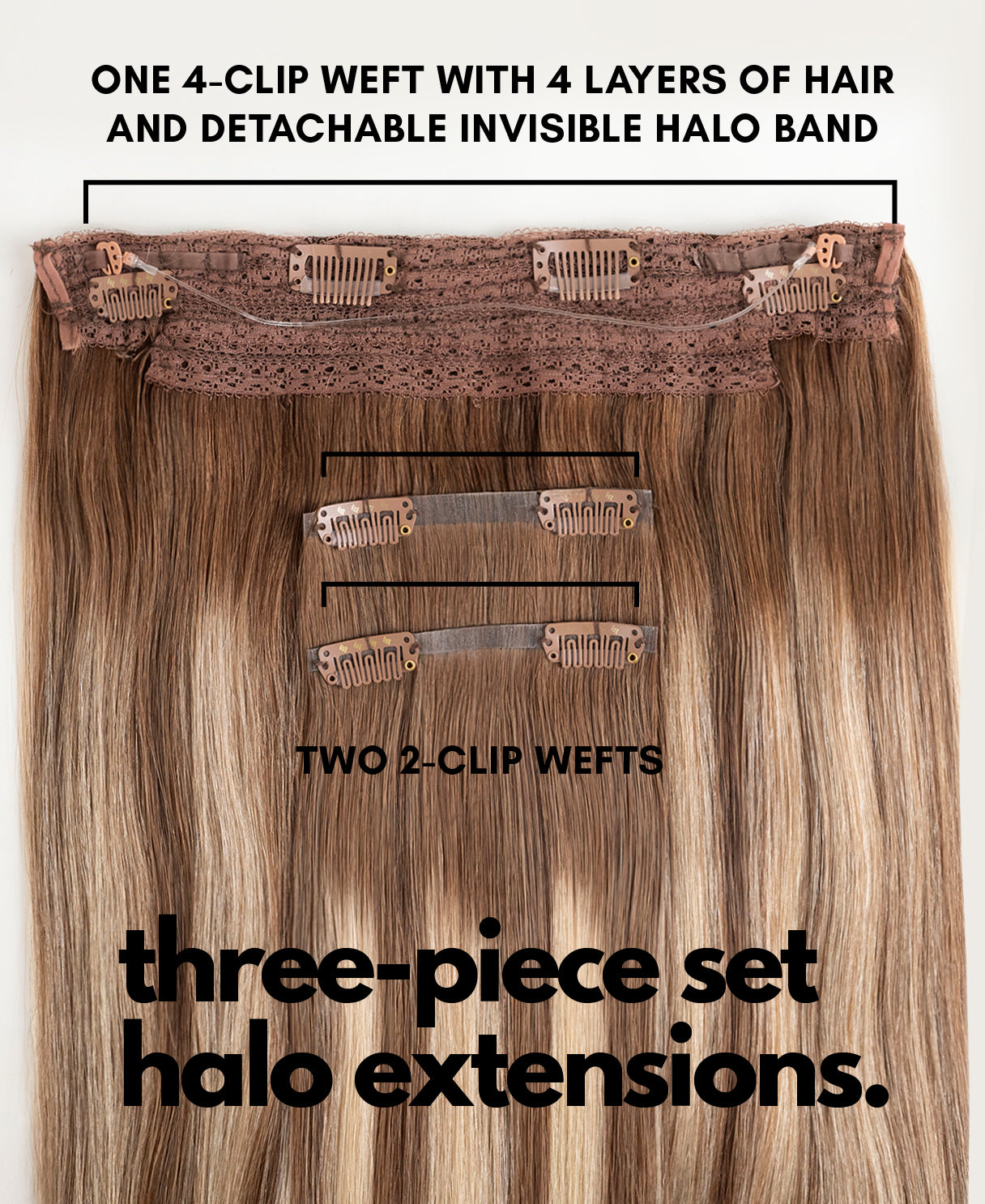 ONE 4-CLIP WEFT WITH 4 LAYERS OF HAIR AND DETACHABLE INVISIBLE HALO BAND

TWO 2-CLIP WEFTS

three-piece set halo extensions.