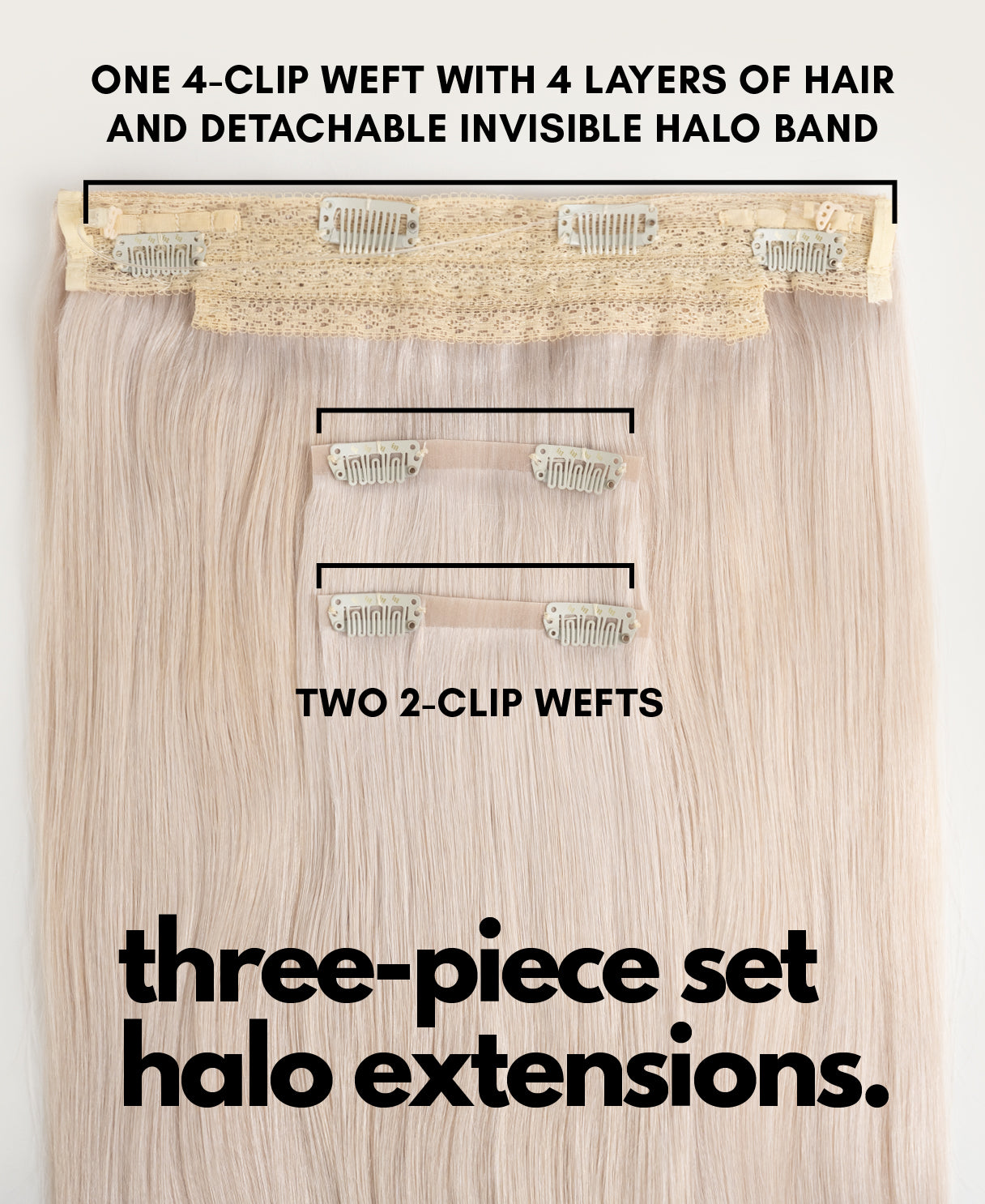 ONE 4-CLIP WEFT WITH 4 LAYERS OF HAIR AND DETACHABLE INVISIBLE HALO BAND

TWO 2-CLIP WEFTS

three-piece set halo extensions.