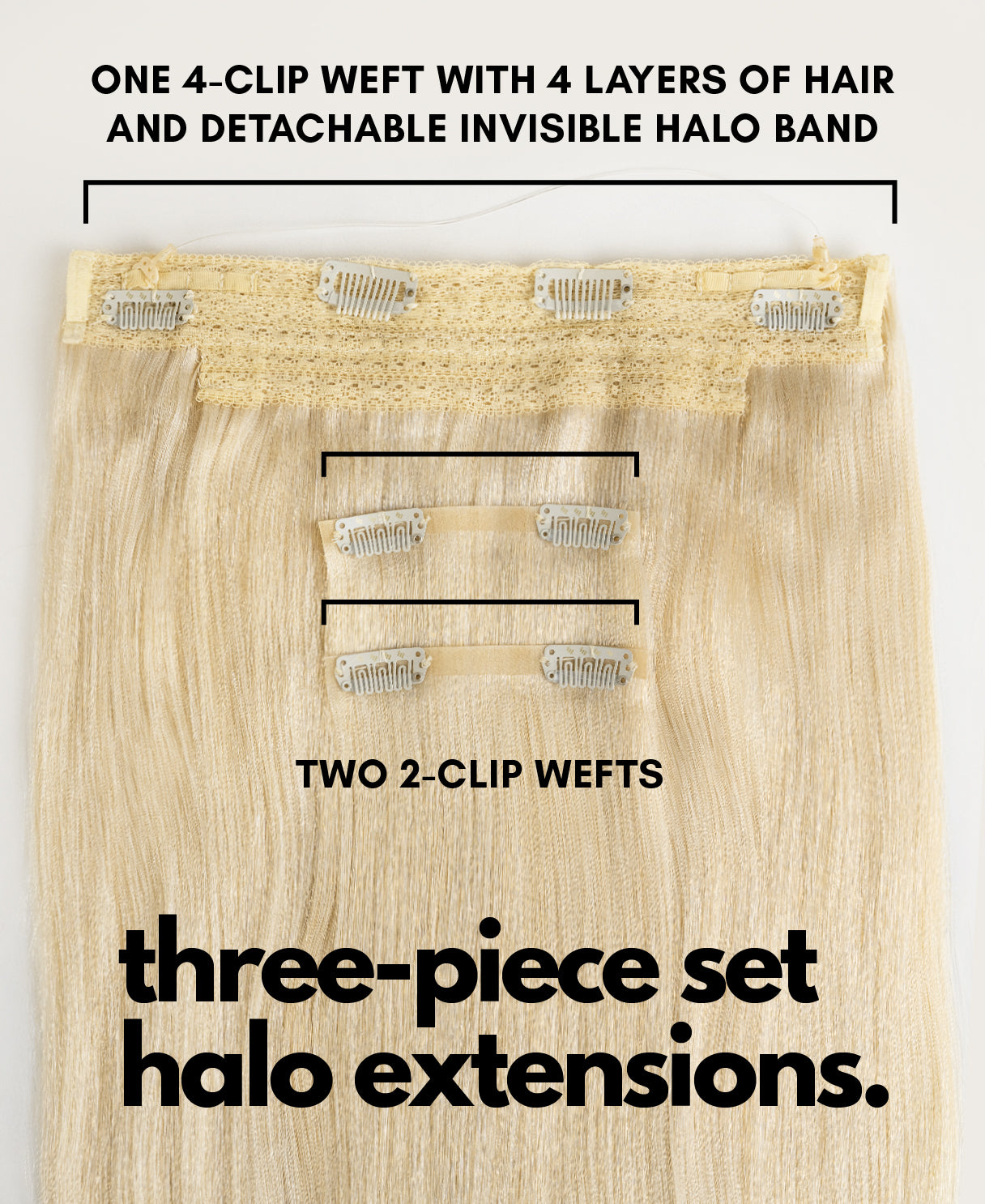 ONE 4-CLIP WEFT WITH 4 LAYERS OF HAIR AND DETACHABLE INVISIBLE HALO BAND

TWO 2-CLIP WEFTS

three-piece set halo extensions.