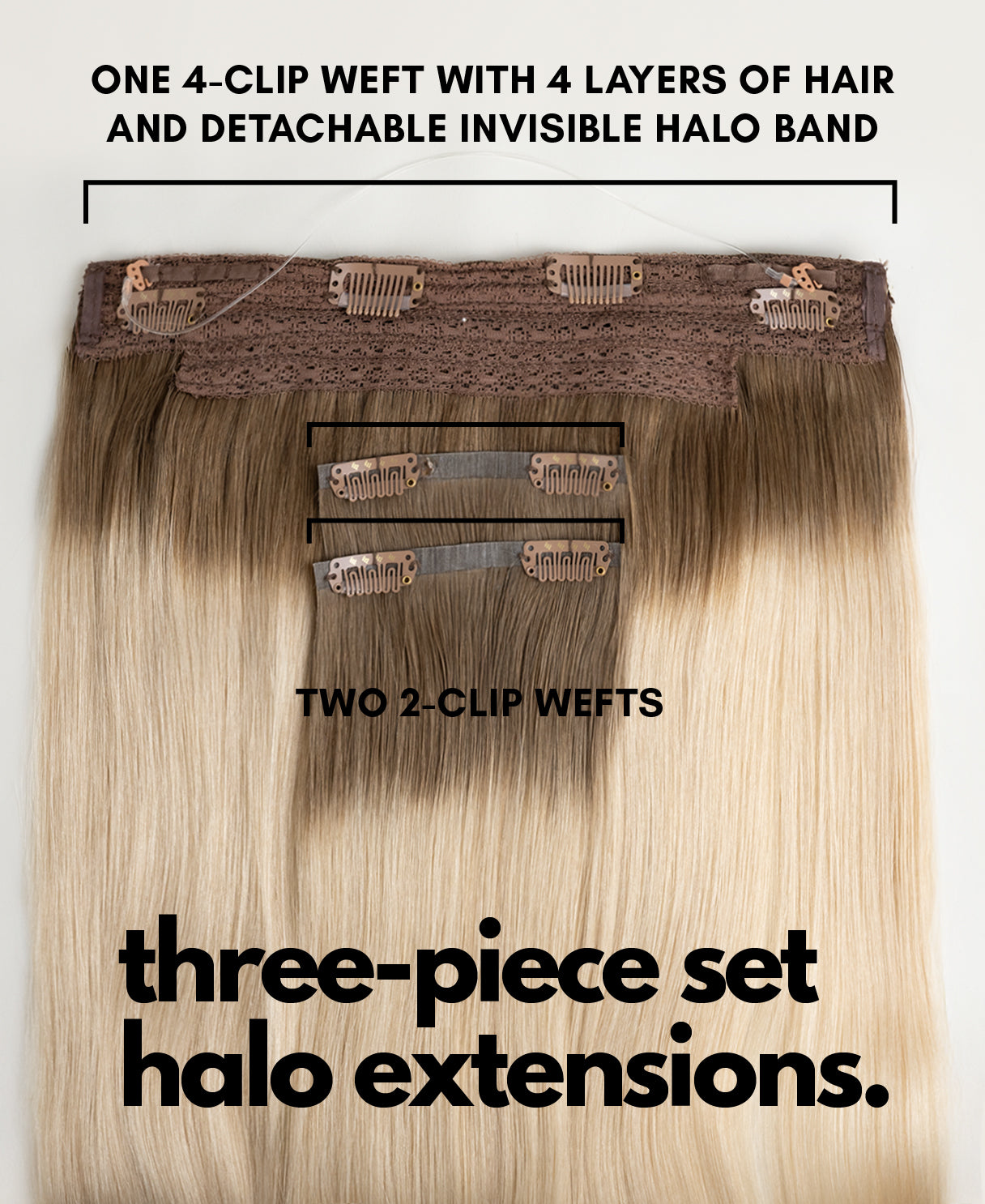 ONE 4-CLIP WEFT WITH 4 LAYERS OF HAIR AND DETACHABLE INVISIBLE HALO BAND

TWO 2-CLIP WEFTS

three-piece set halo extensions.