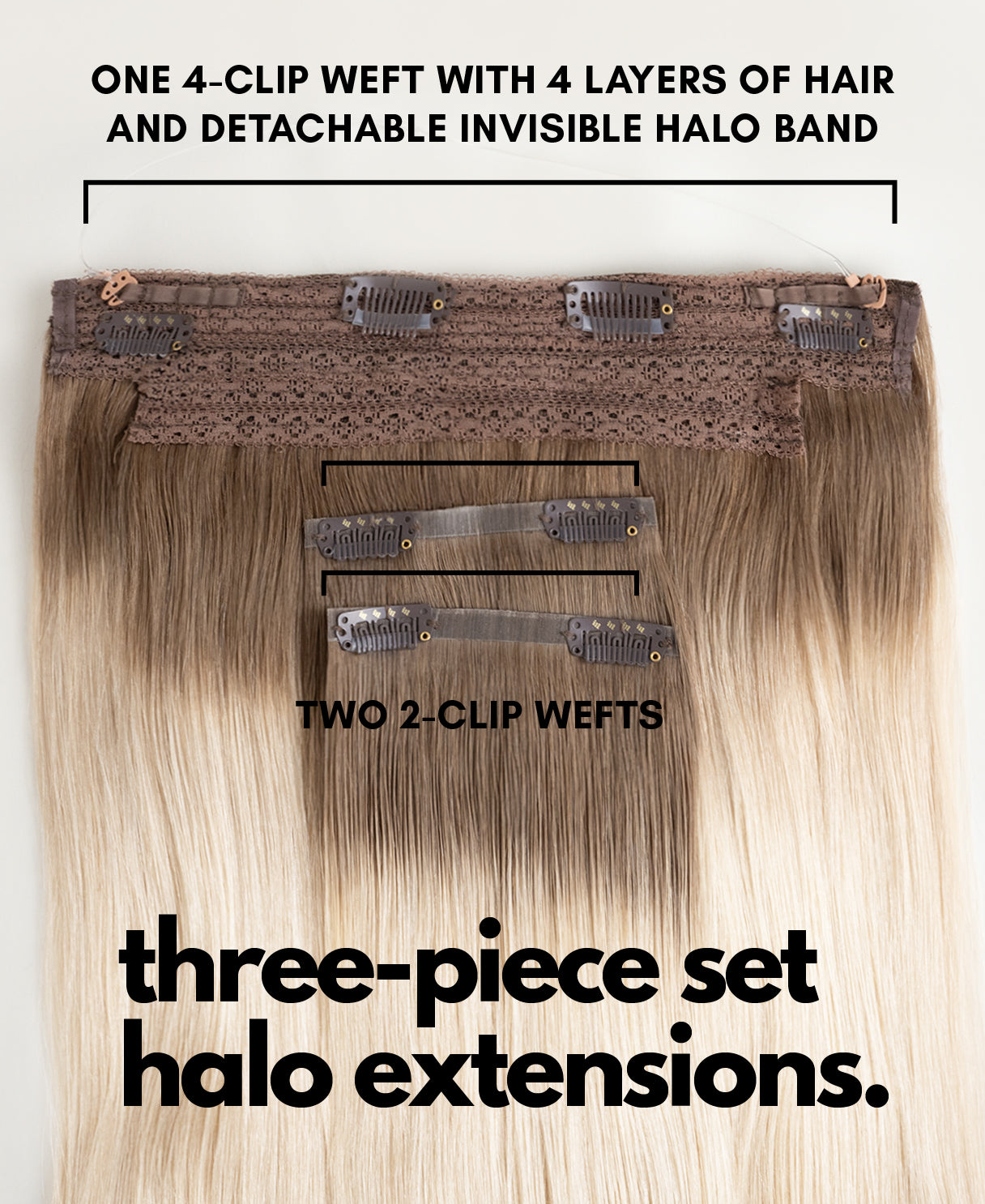 ONE 4-CLIP WEFT WITH 4 LAYERS OF HAIR AND DETACHABLE INVISIBLE HALO BAND

TWO 2-CLIP WEFTS

three-piece set halo extensions.