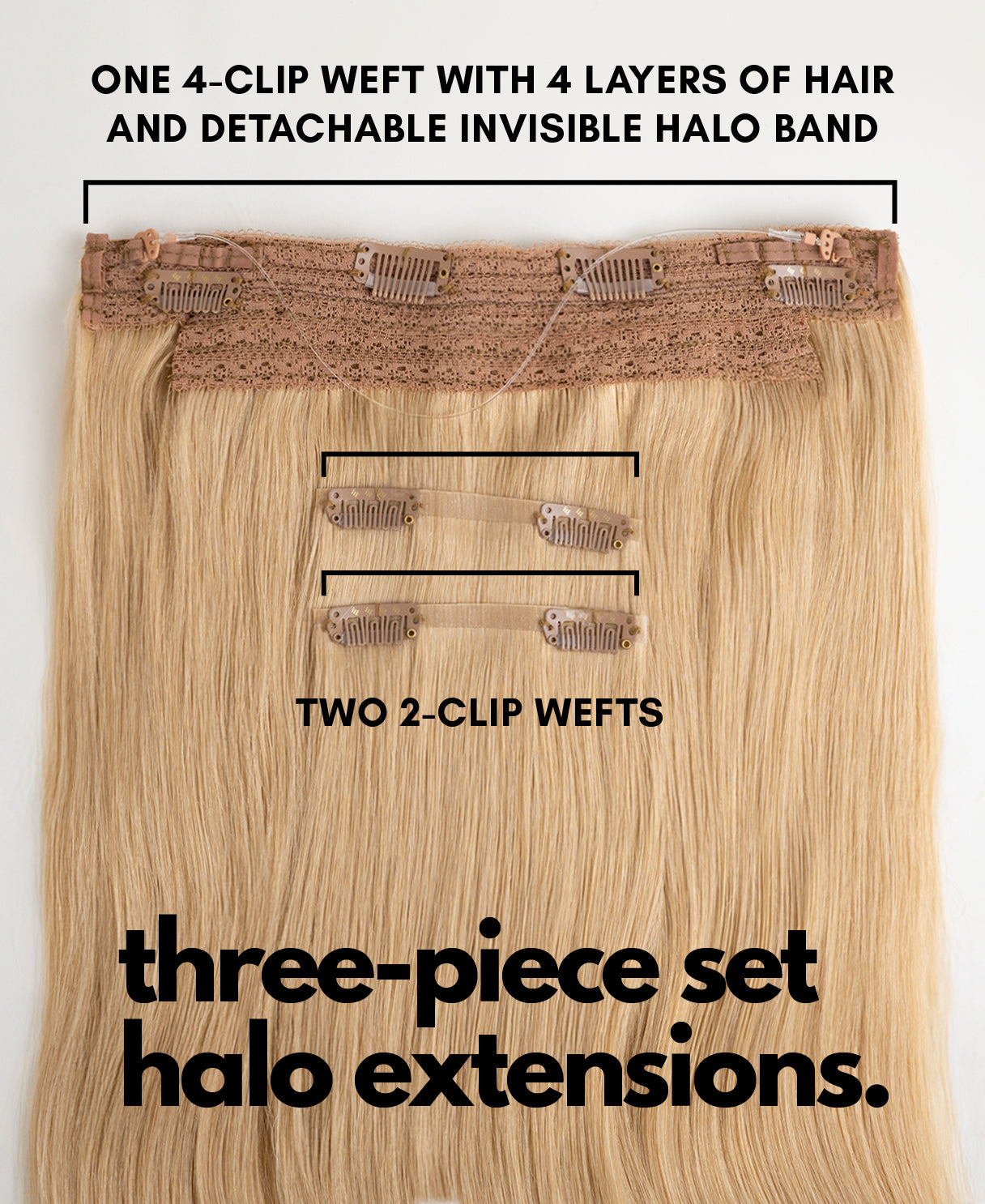 ONE 4-CLIP WEFT WITH 4 LAYERS OF HAIR AND DETACHABLE INVISIBLE HALO BAND

TWO 2-CLIP WEFTS

three-piece set halo extensions.