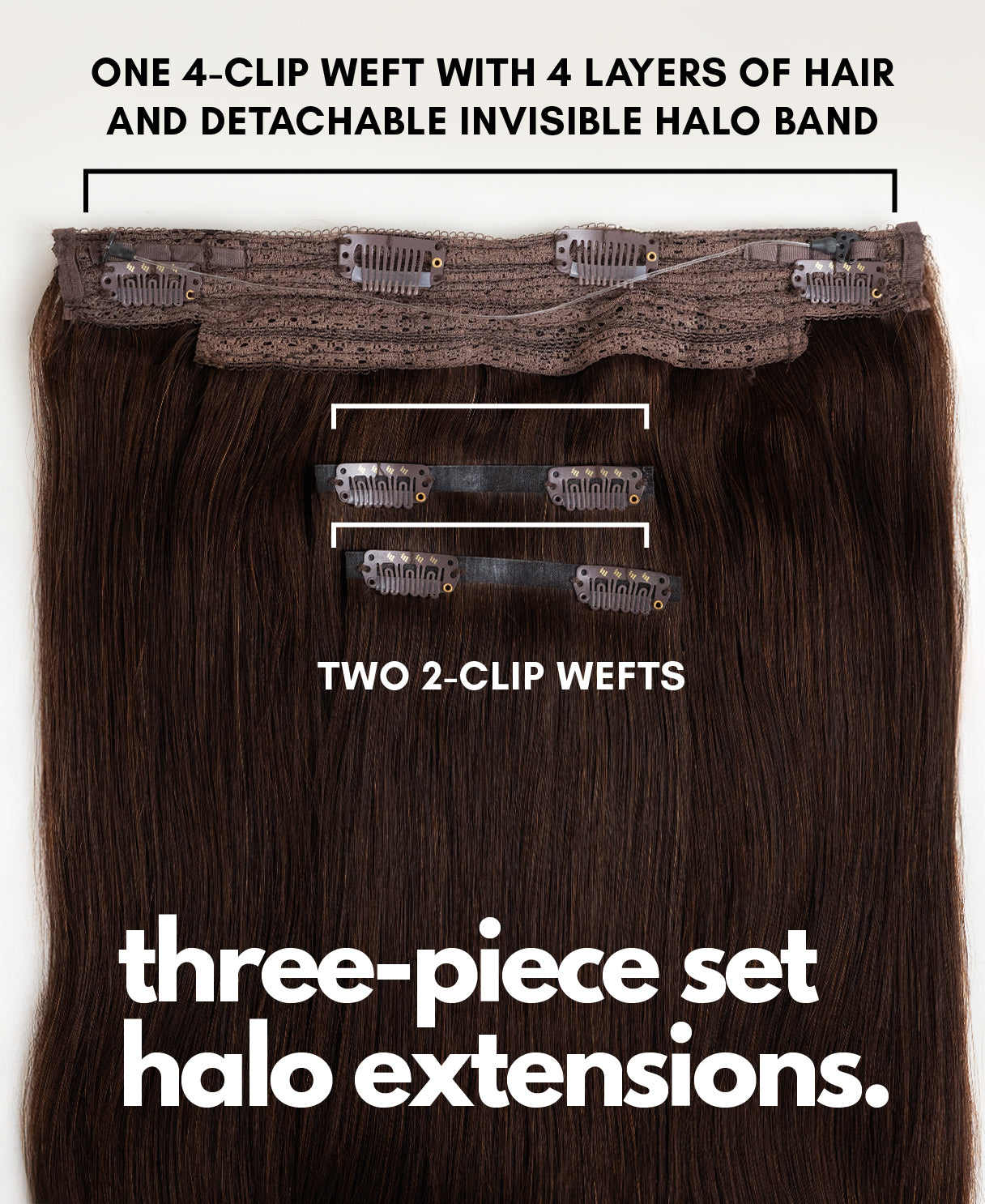 ONE 4-CLIP WEFT WITH 4 LAYERS OF HAIR AND DETACHABLE INVISIBLE HALO BAND

TWO 2-CLIP WEFTS

three-piece set halo extensions.