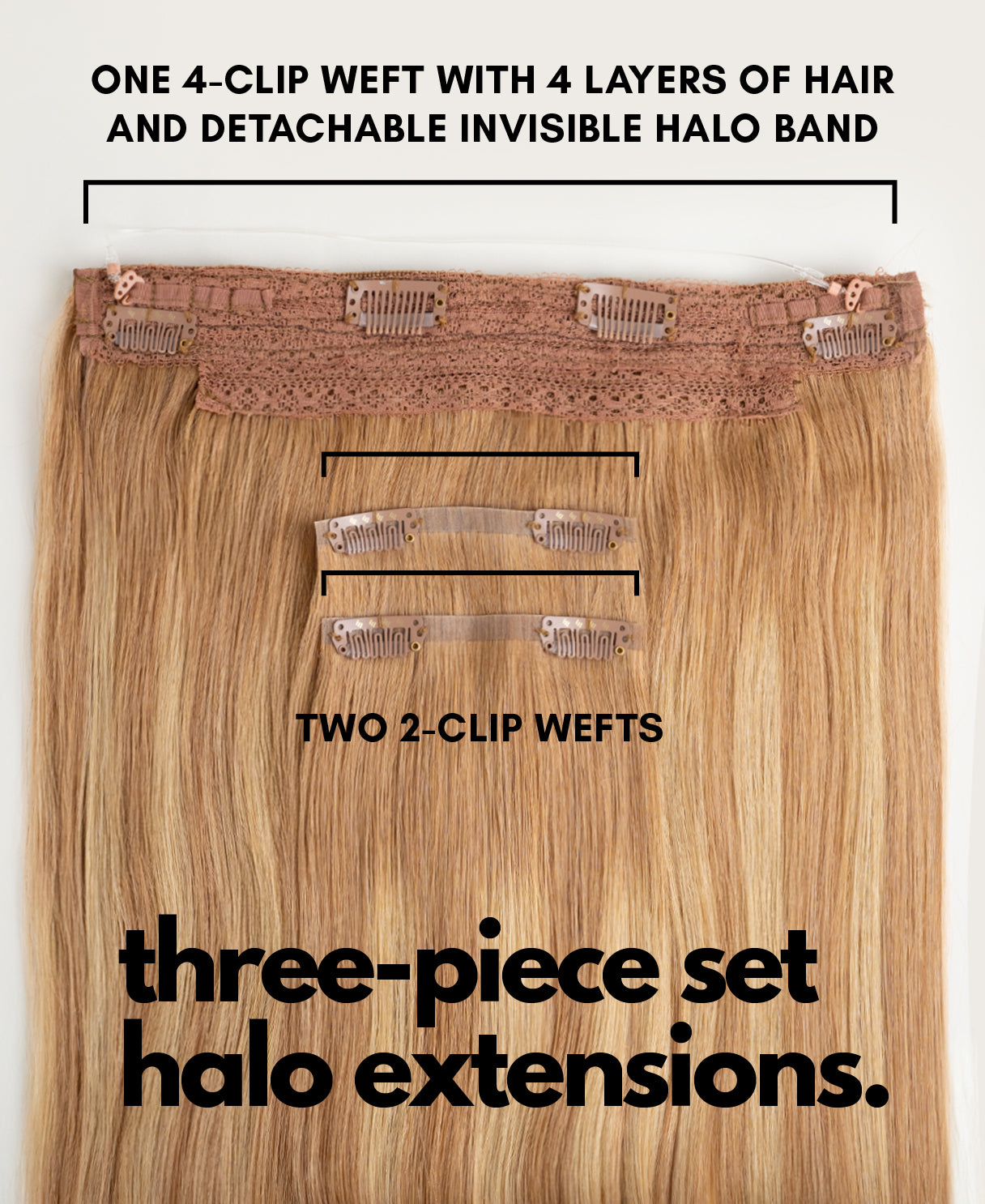 ONE 4-CLIP WEFT WITH 4 LAYERS OF HAIR AND DETACHABLE INVISIBLE HALO BAND

TWO 2-CLIP WEFTS

three-piece set halo extensions.