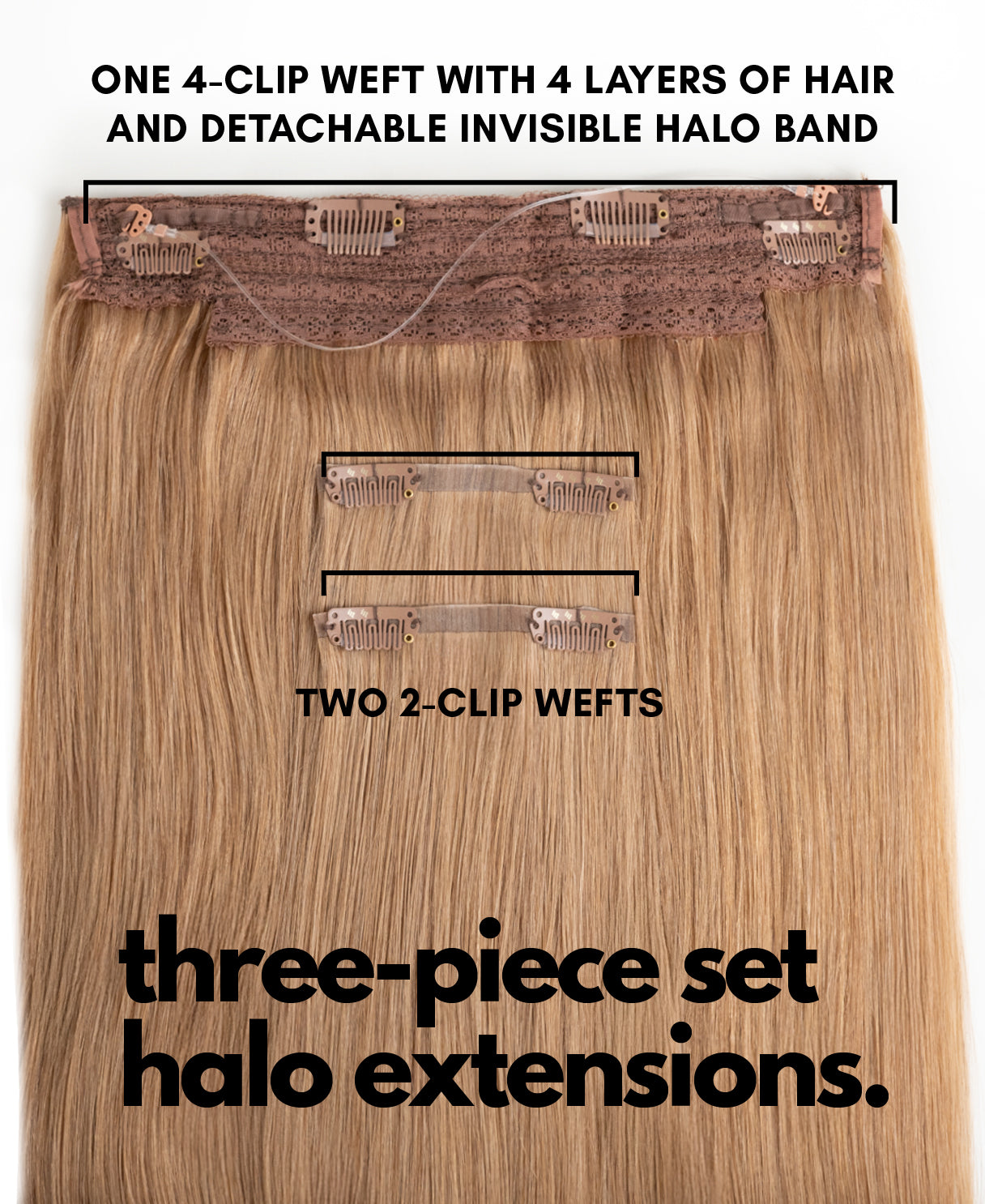 ONE 4-CLIP WEFT WITH 4 LAYERS OF HAIR AND DETACHABLE INVISIBLE HALO BAND

TWO 2-CLIP WEFTS

three-piece set halo extensions.