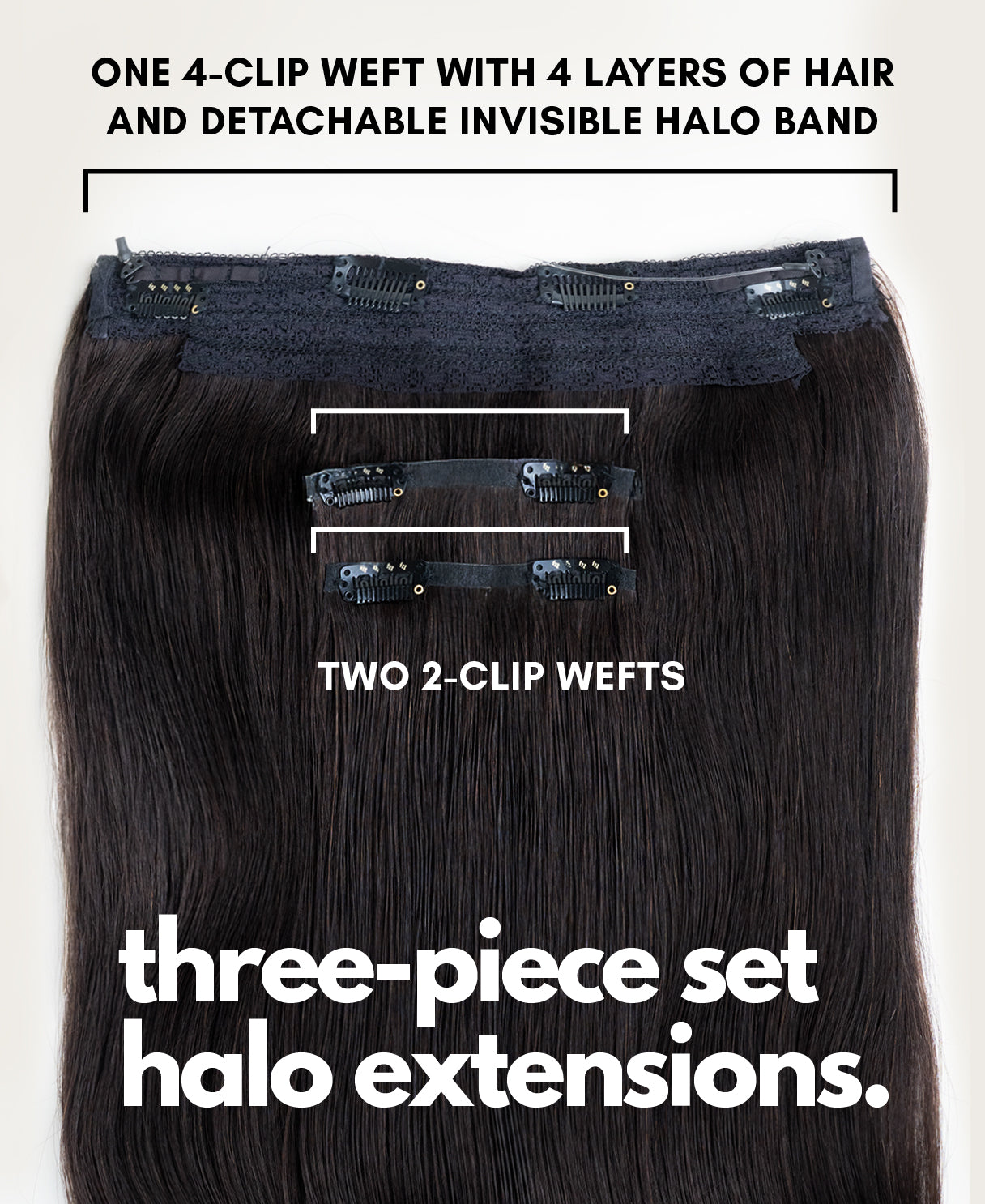 ONE 4-CLIP WEFT WITH 4 LAYERS OF HAIR AND DETACHABLE INVISIBLE HALO BAND

TWO 2-CLIP WEFTS

three-piece set halo extensions.