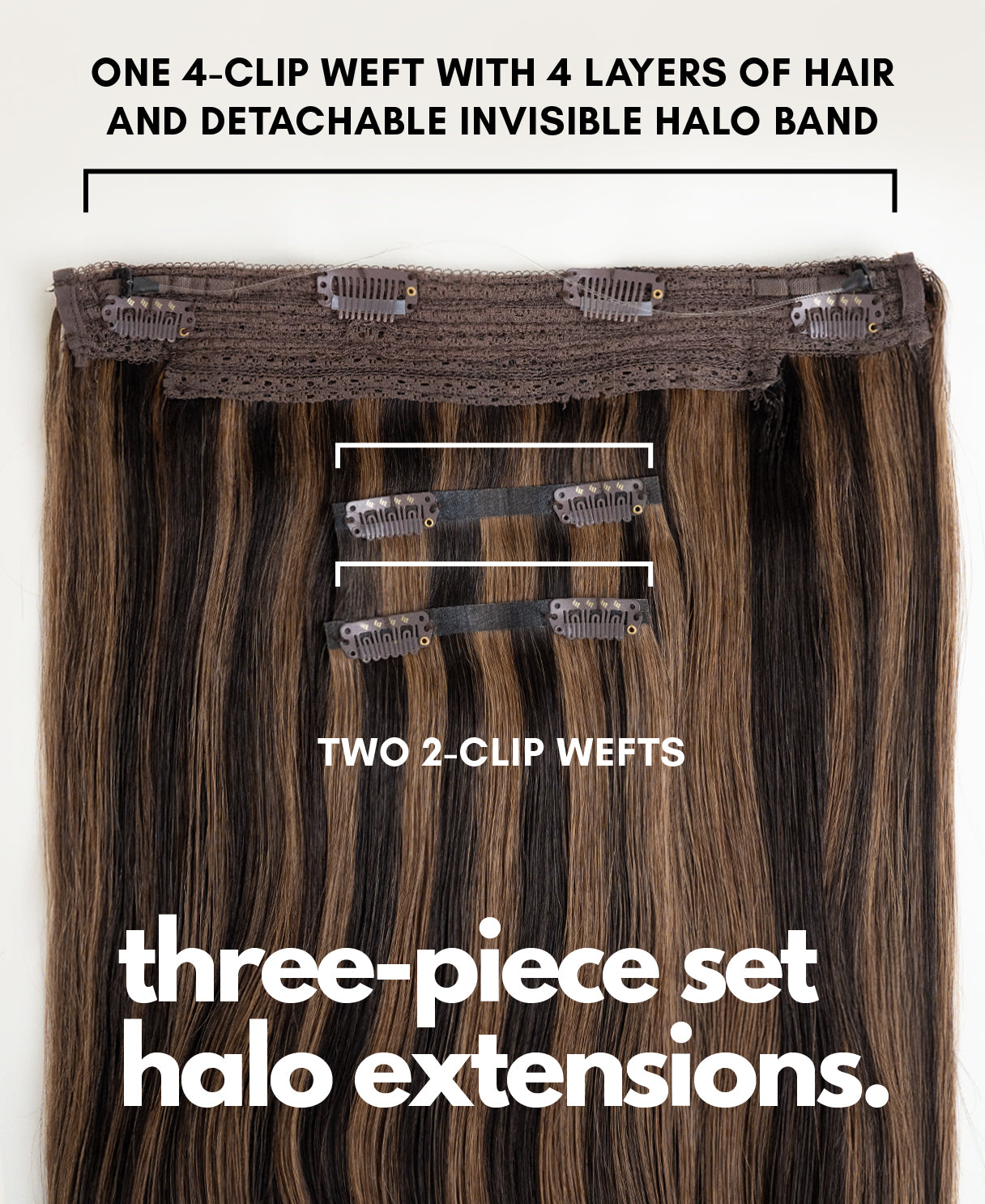 ONE 4-CLIP WEFT WITH 4 LAYERS OF HAIR AND DETACHABLE INVISIBLE HALO BAND

TWO 2-CLIP WEFTS

three-piece set halo extensions.