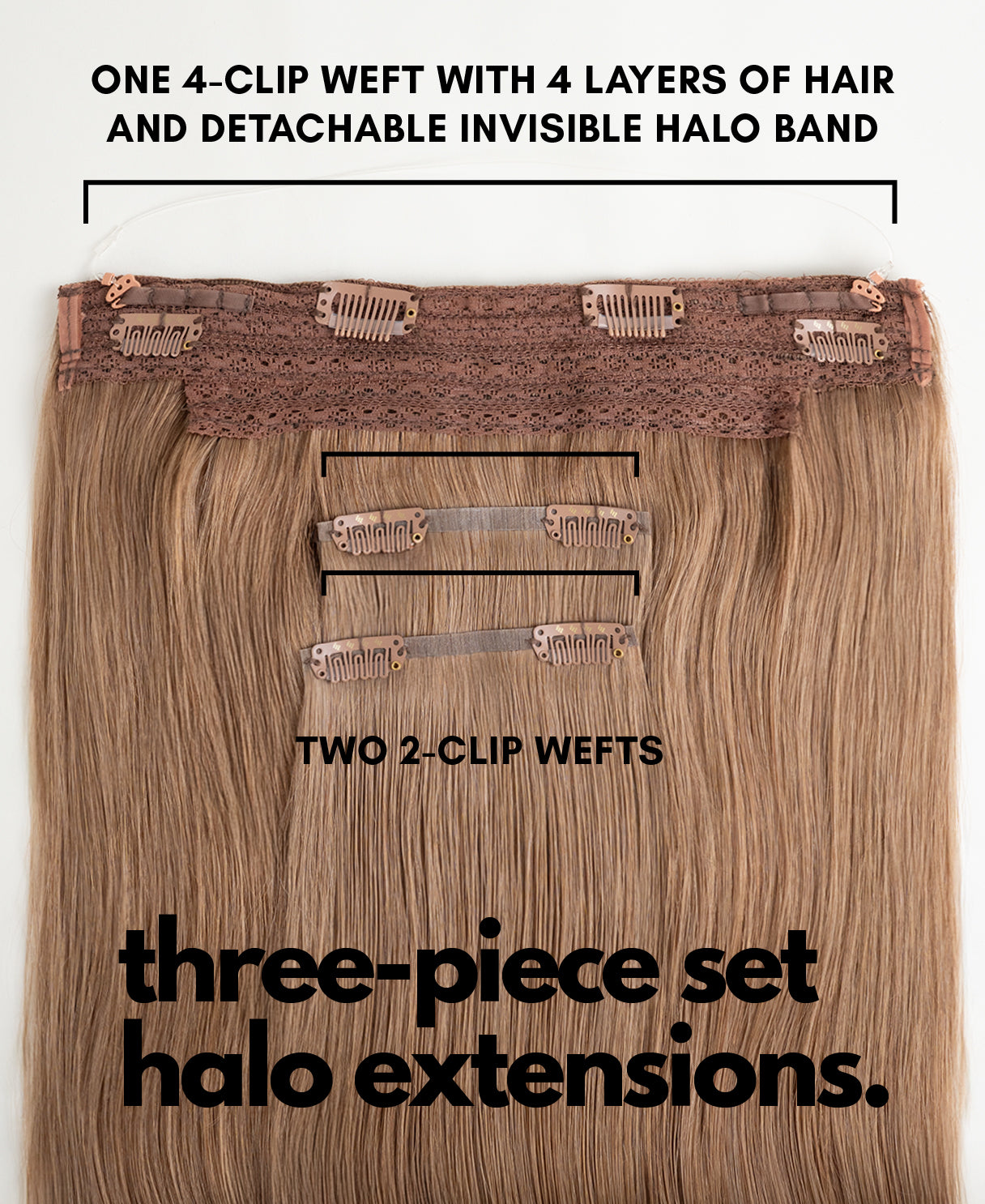 ONE 4-CLIP WEFT WITH 4 LAYERS OF HAIR AND DETACHABLE INVISIBLE HALO BAND

TWO 2-CLIP WEFTS

three-piece set halo extensions.