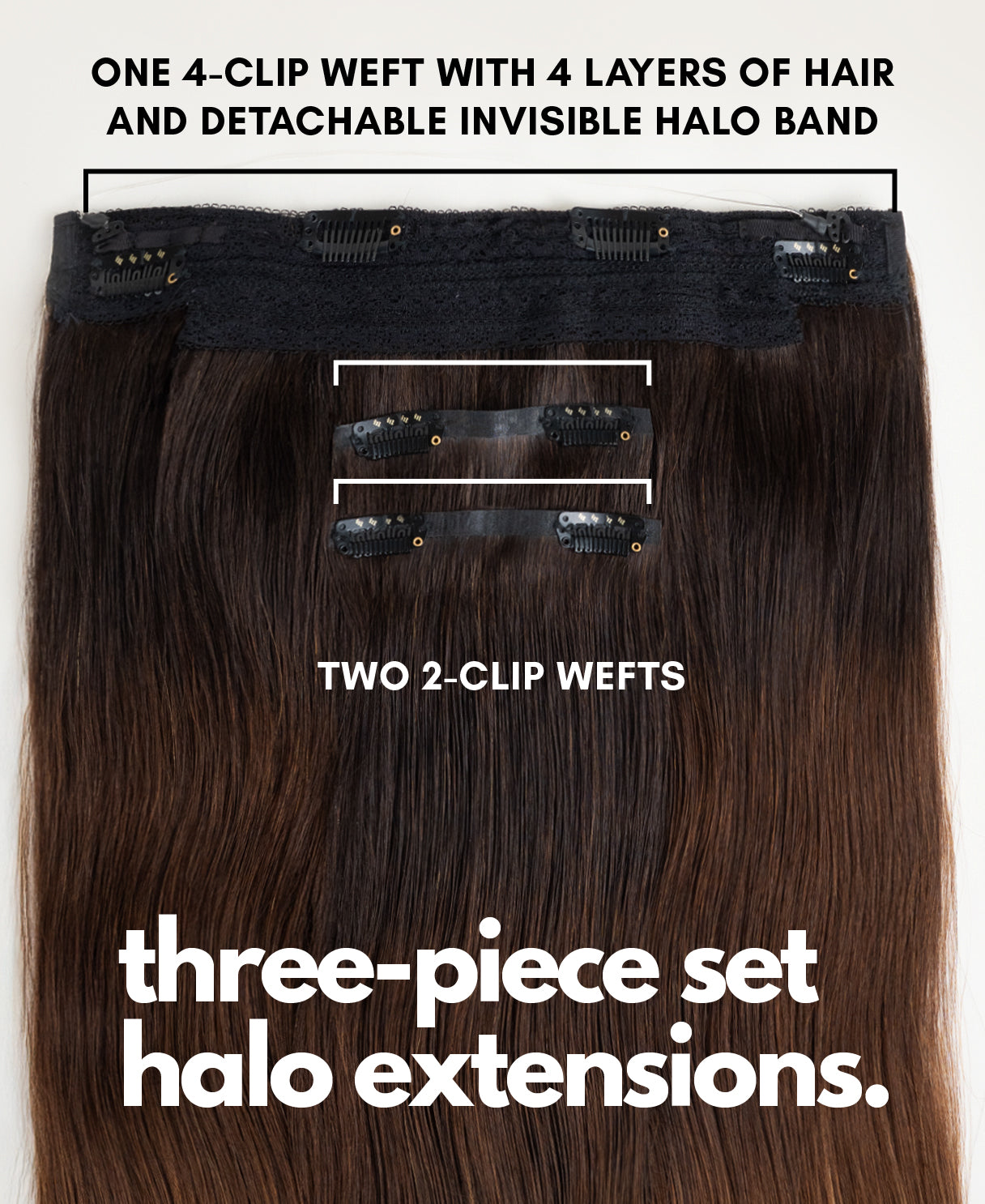 ONE 4-CLIP WEFT WITH 4 LAYERS OF HAIR AND DETACHABLE INVISIBLE HALO BAND

TWO 2-CLIP WEFTS

three-piece set halo extensions.