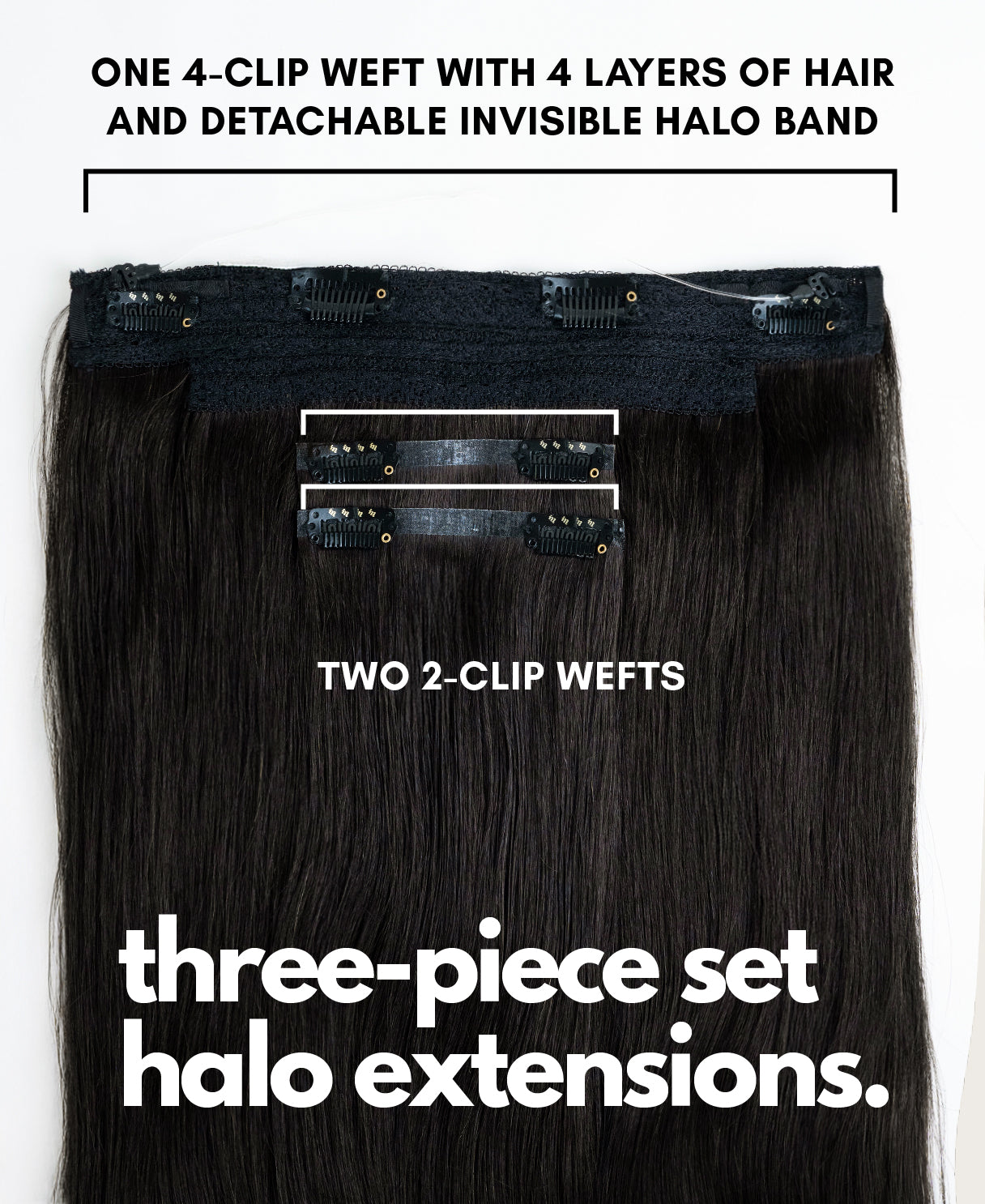 ONE 4-CLIP WEFT WITH 4 LAYERS OF HAIR AND DETACHABLE INVISIBLE HALO BAND

TWO 2-CLIP WEFTS

three-piece set halo extensions.