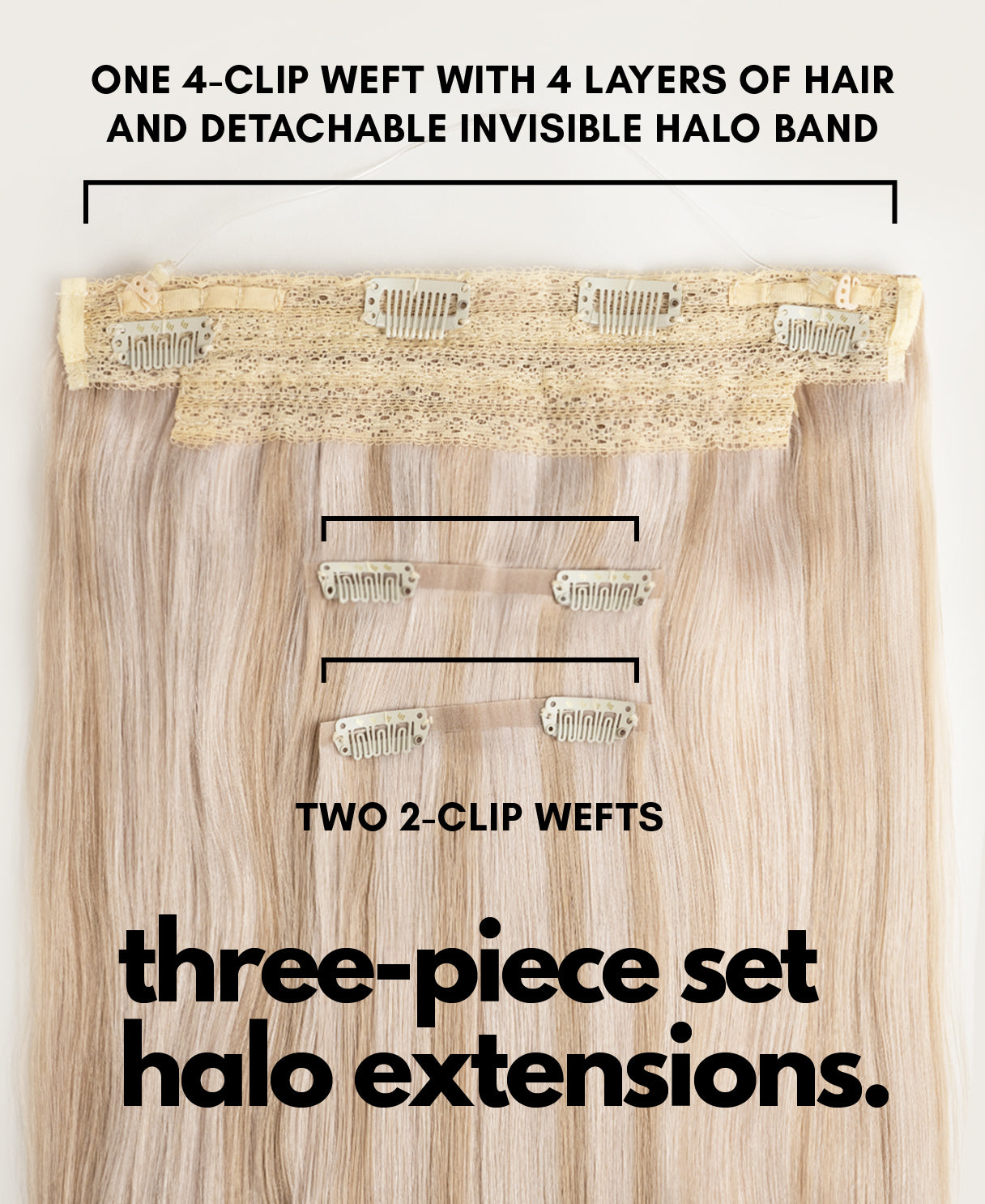 ONE 4-CLIP WEFT WITH 4 LAYERS OF HAIR AND DETACHABLE INVISIBLE HALO BAND

TWO 2-CLIP WEFTS

three-piece set halo extensions.