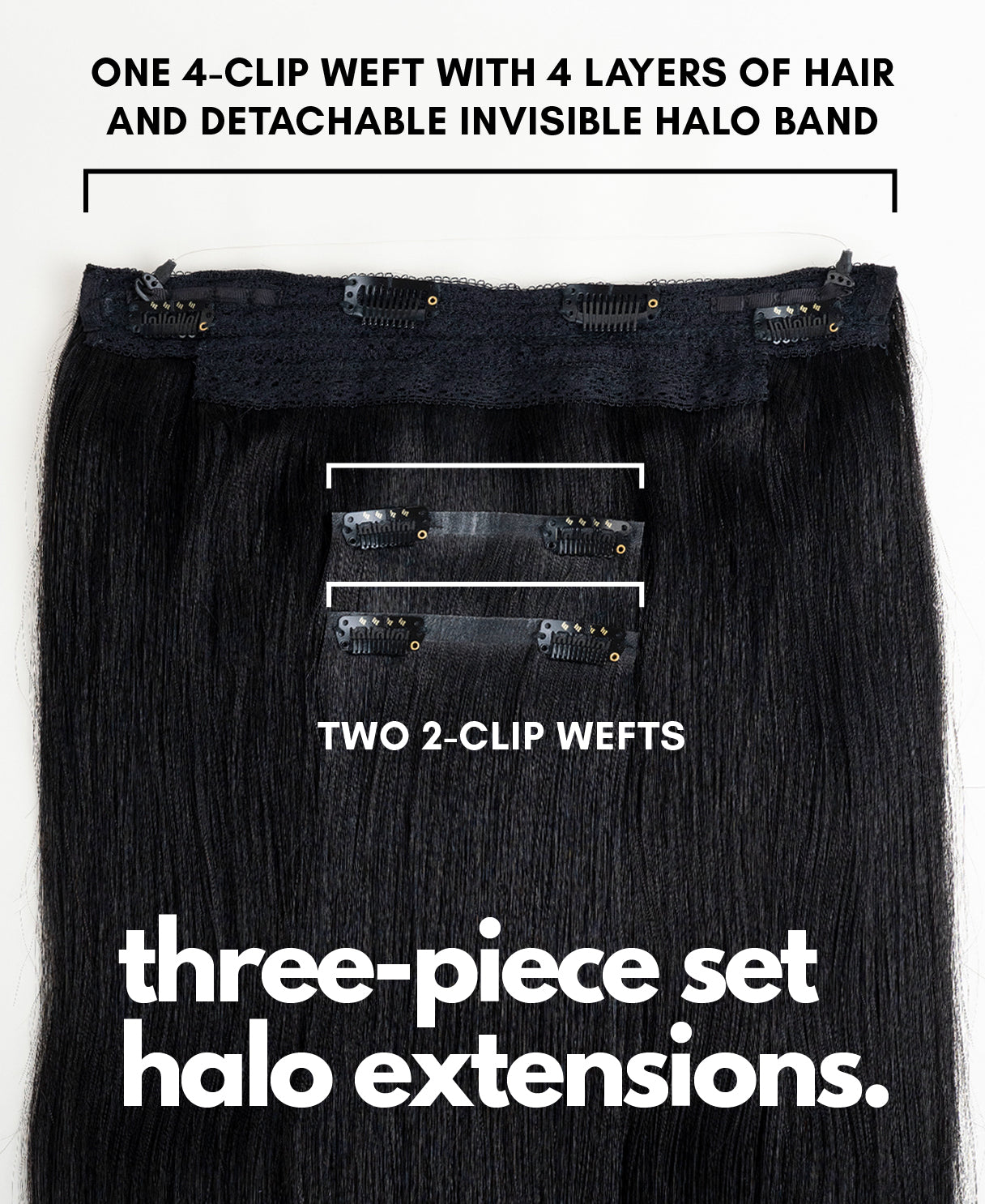 ONE 4-CLIP WEFT WITH 4 LAYERS OF HAIR AND DETACHABLE INVISIBLE HALO BAND

TWO 2-CLIP WEFTS

three-piece set halo extensions.