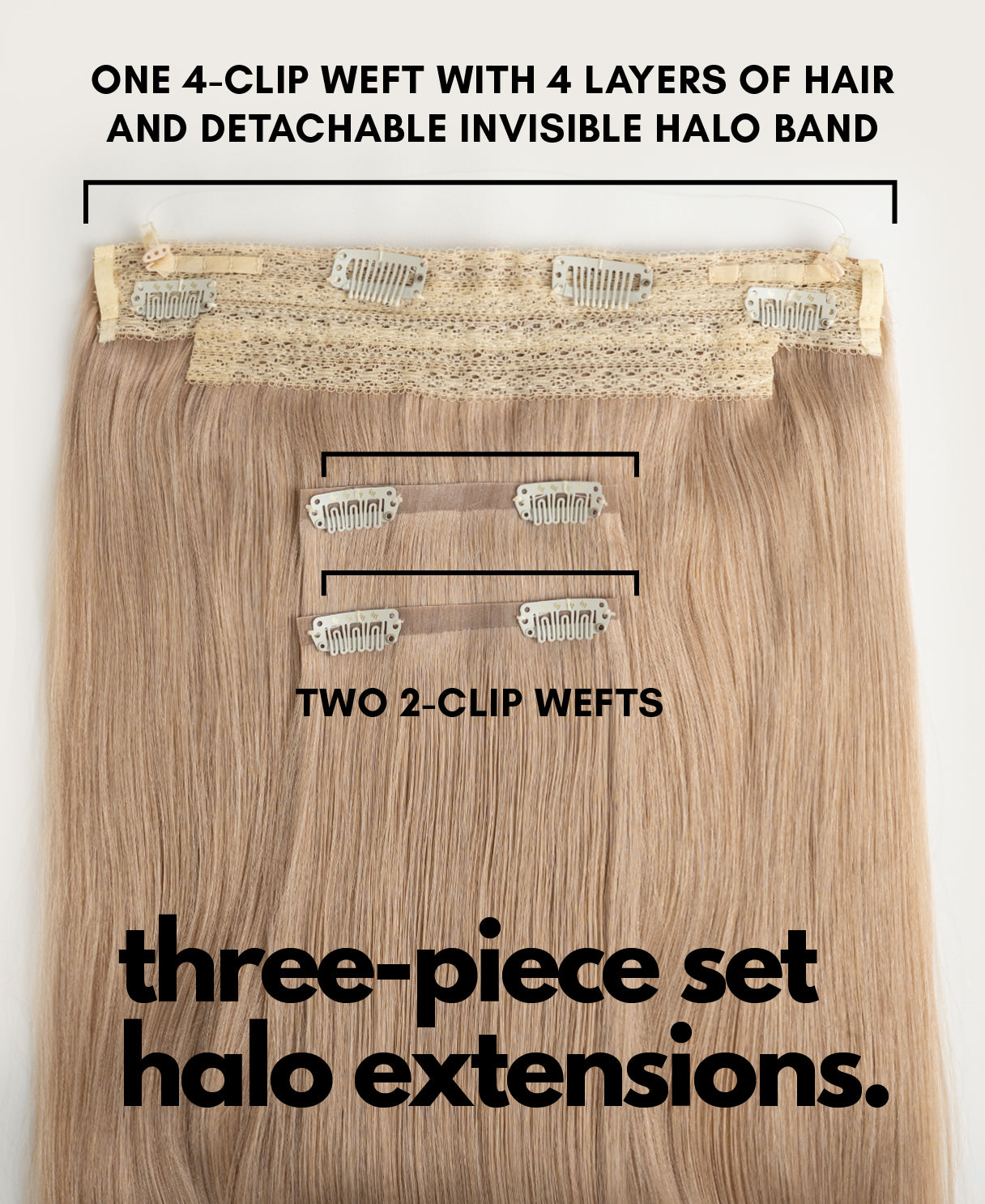 ONE 4-CLIP WEFT WITH 4 LAYERS OF HAIR AND DETACHABLE INVISIBLE HALO BAND

TWO 2-CLIP WEFTS

three-piece set halo extensions.