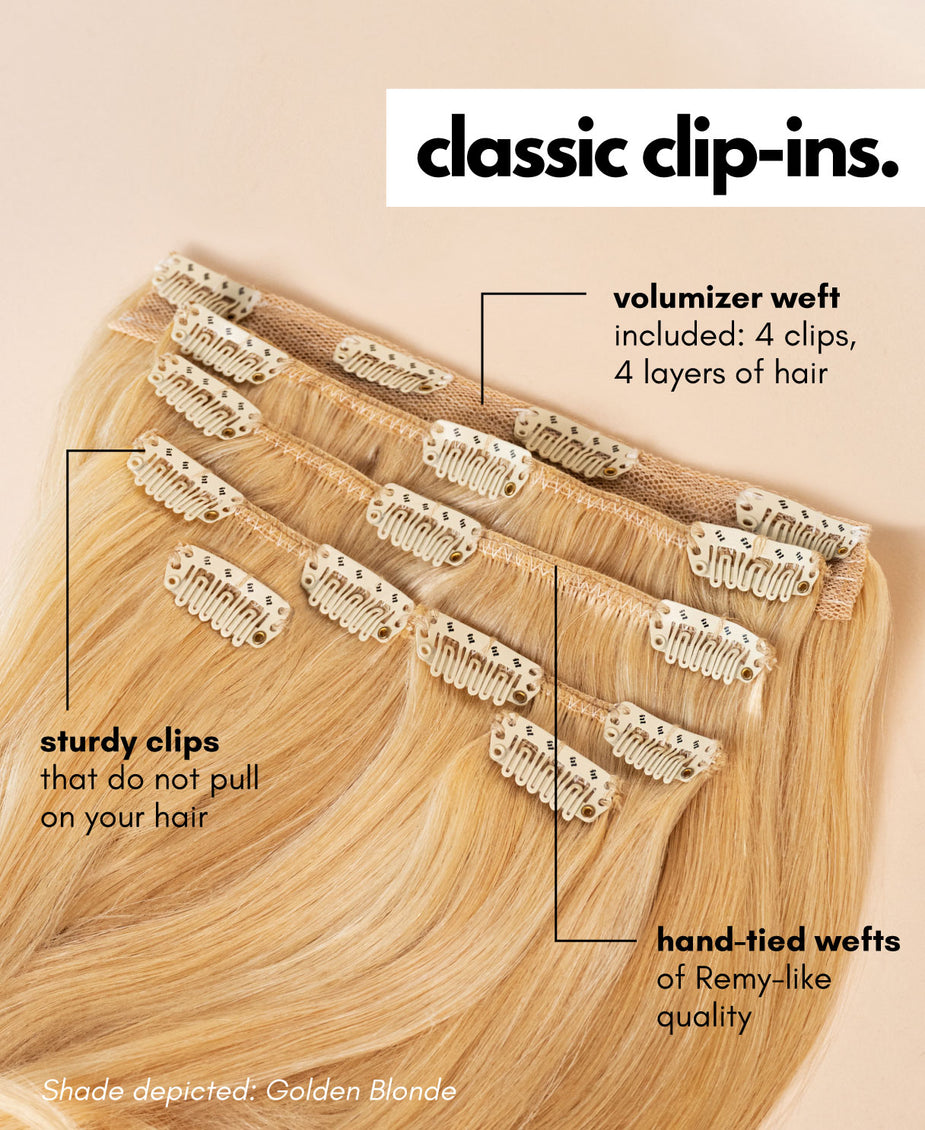 classic clip-ins.

volumizer weft
included: 4 clips, 4 layers of hair

sturdy clips
that do not pull on your hair

hand-tied wefts
of Remy-like quality

Shade depicted: Golden Blonde