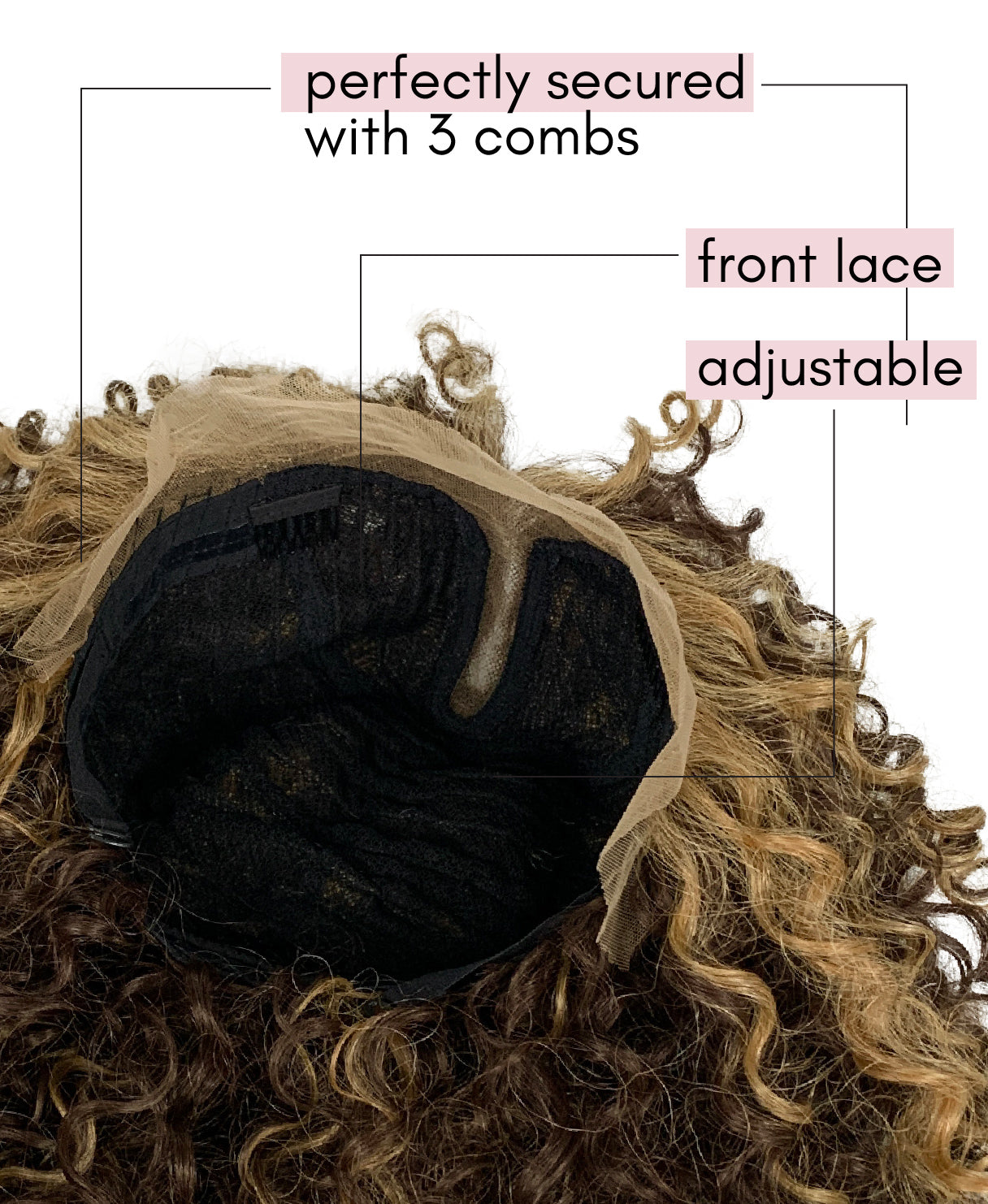 perfectly secured
with 3 combs

front lace

adjustable