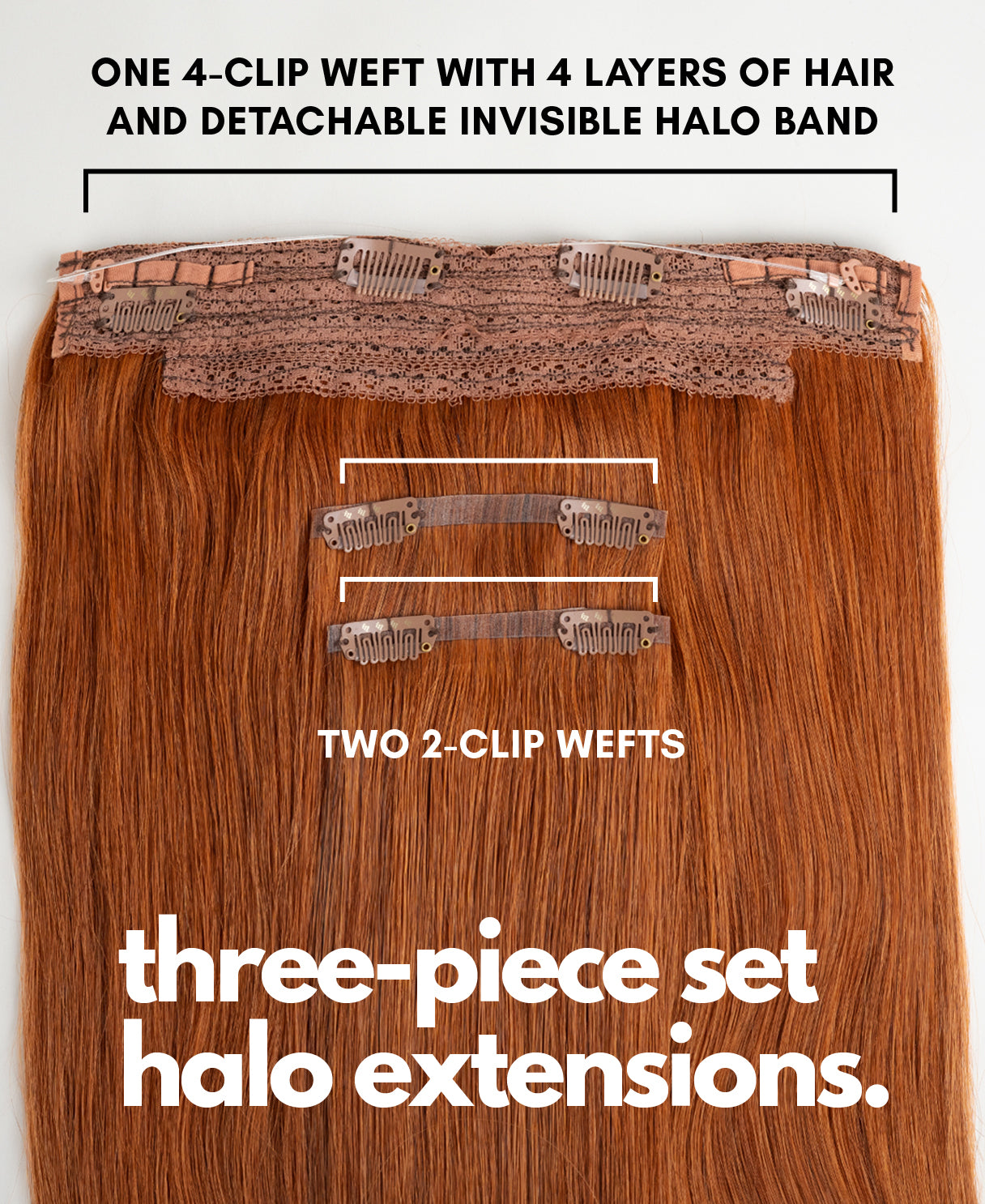 ONE 4-CLIP WEFT WITH 4 LAYERS OF HAIR AND DETACHABLE INVISIBLE HALO BAND

TWO 2-CLIP WEFTS

three-piece set halo extensions.