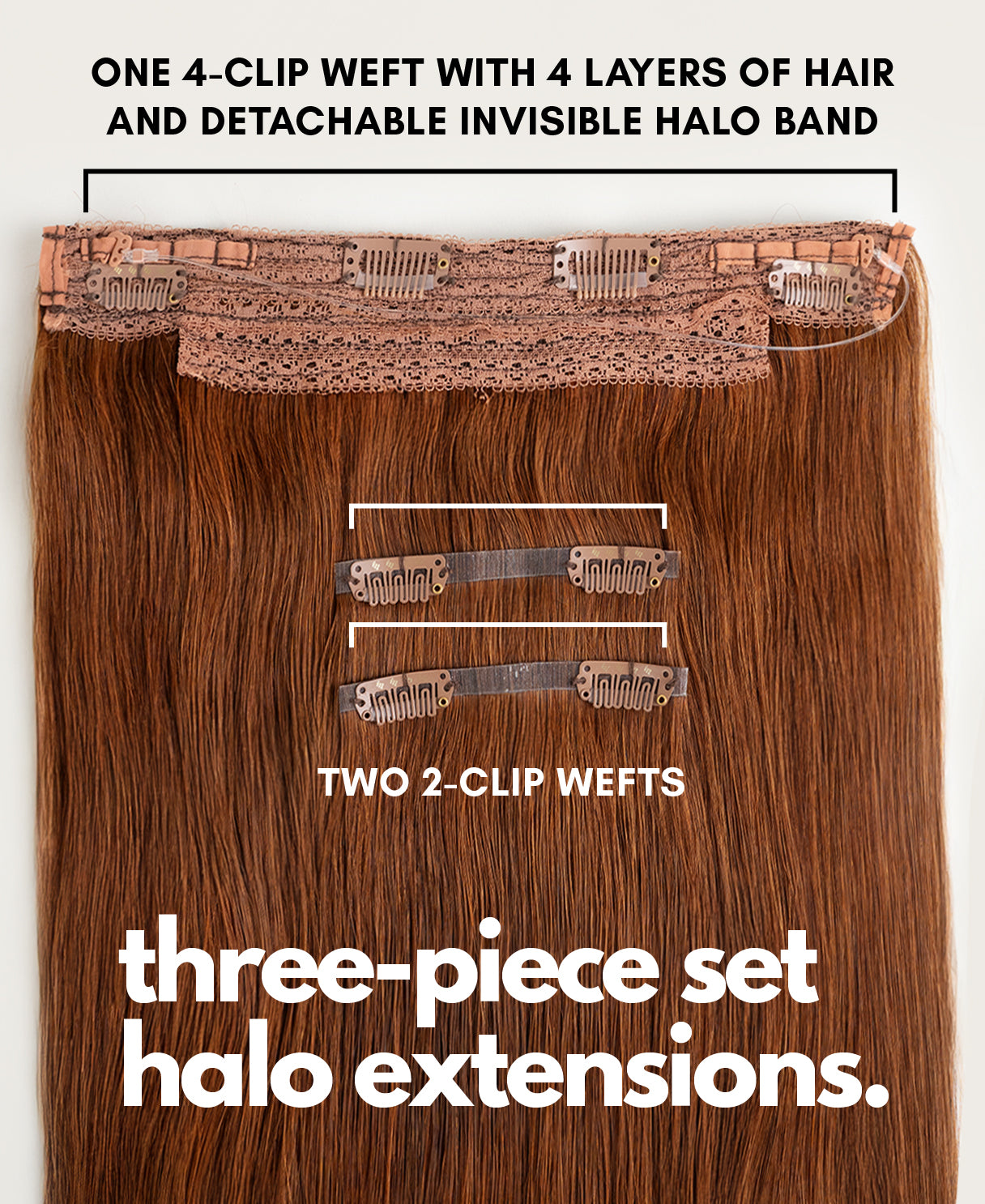 ONE 4-CLIP WEFT WITH 4 LAYERS OF HAIR AND DETACHABLE INVISIBLE HALO BAND

TWO 2-CLIP WEFTS

three-piece set halo extensions.