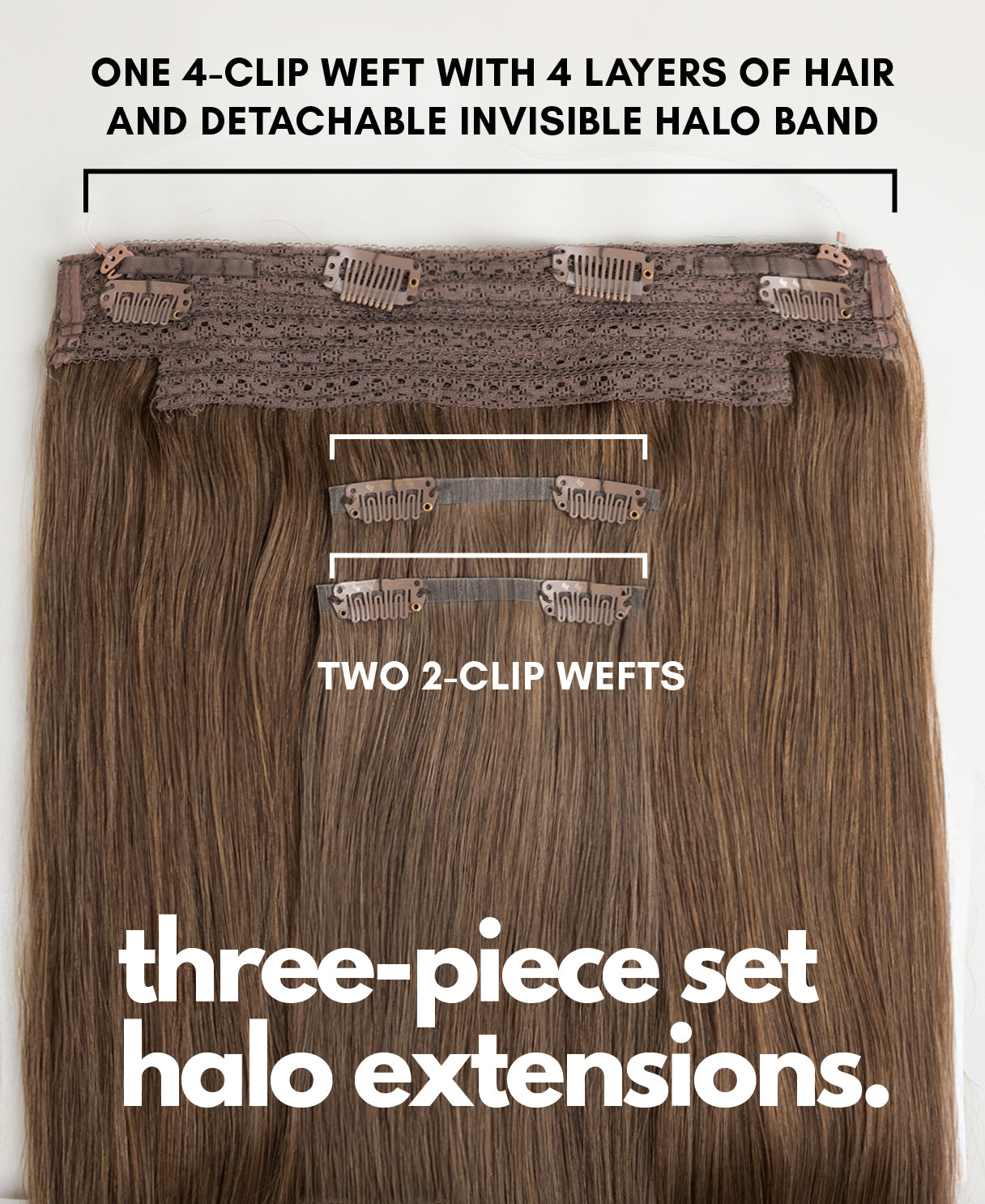 ONE 4-CLIP WEFT WITH 4 LAYERS OF HAIR AND DETACHABLE INVISIBLE HALO BAND

TWO 2-CLIP WEFTS

three-piece set halo extensions.