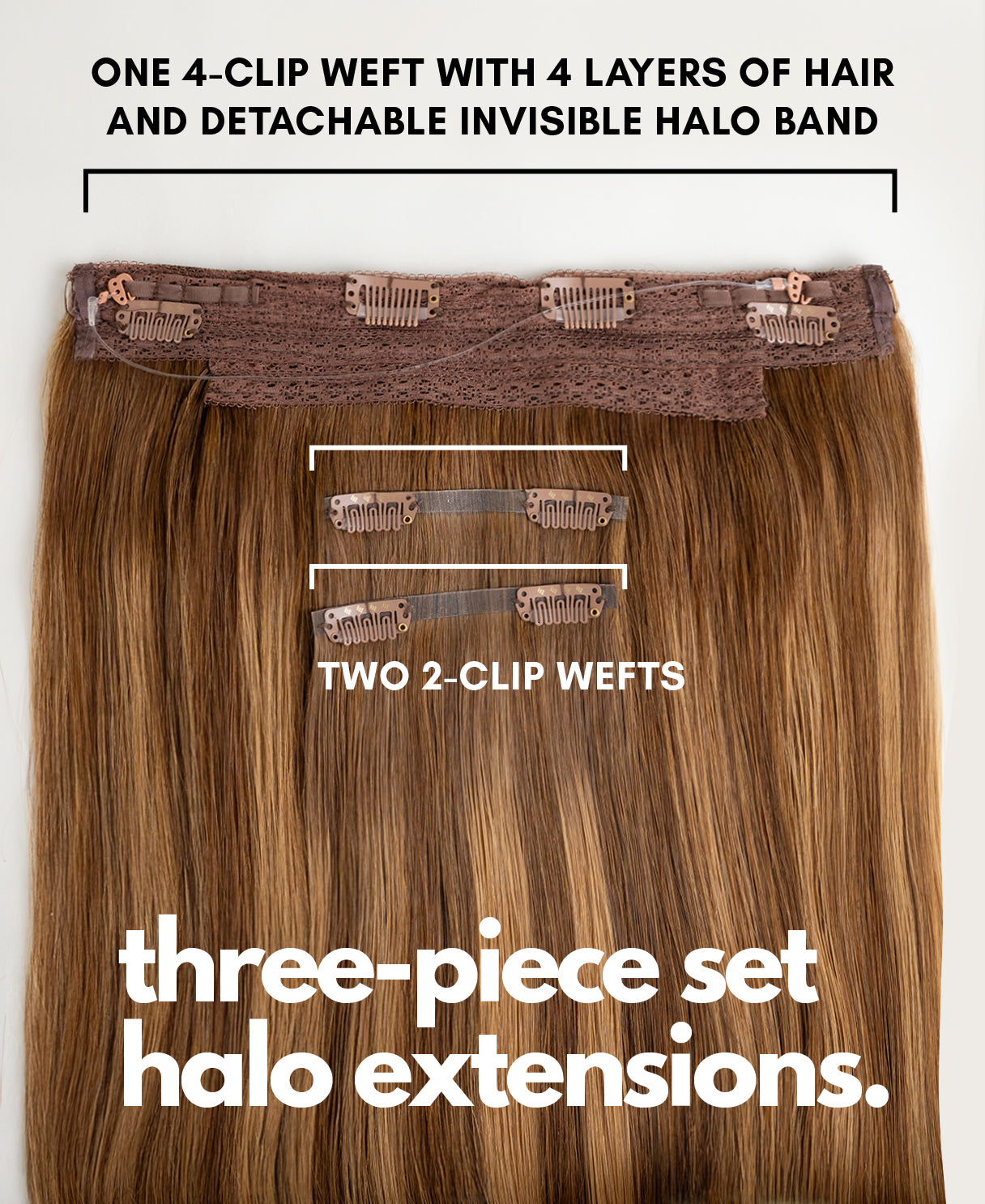 ONE 4-CLIP WEFT WITH 4 LAYERS OF HAIR AND DETACHABLE INVISIBLE HALO BAND

TWO 2-CLIP WEFTS

three-piece set halo extensions.