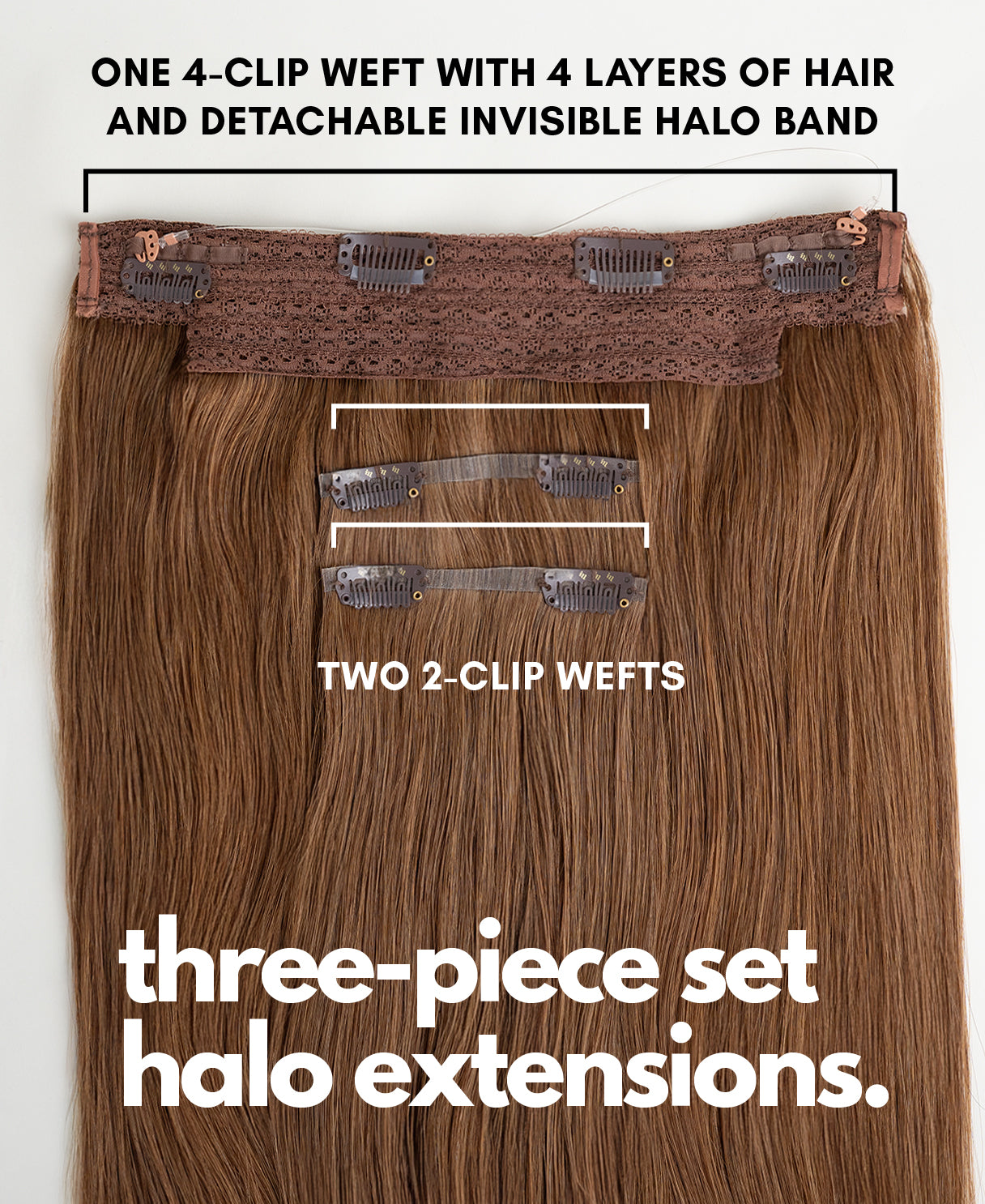 ONE 4-CLIP WEFT WITH 4 LAYERS OF HAIR AND DETACHABLE INVISIBLE HALO BAND

TWO 2-CLIP WEFTS

three-piece set halo extensions.