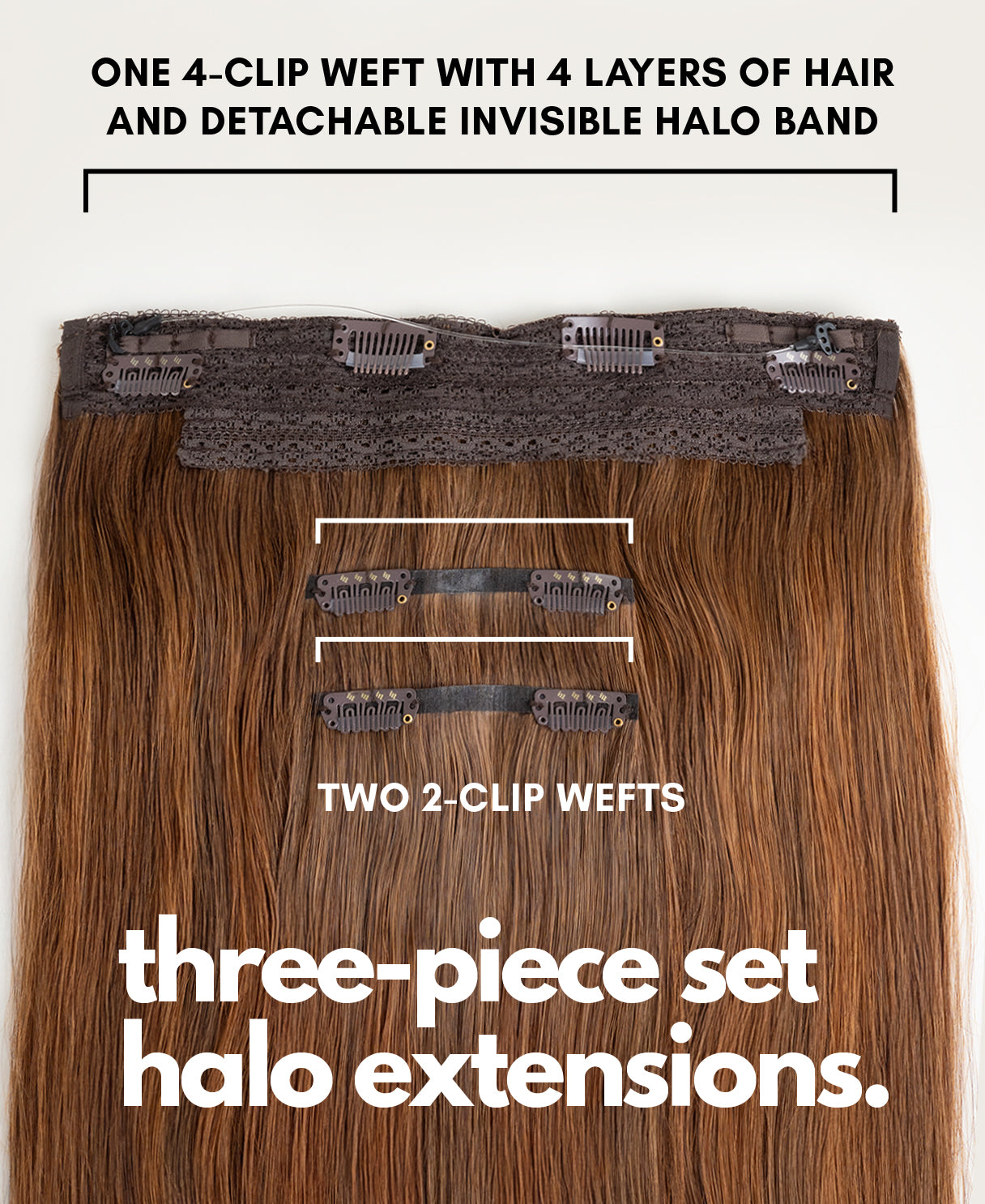 ONE 4-CLIP WEFT WITH 4 LAYERS OF HAIR AND DETACHABLE INVISIBLE HALO BAND

TWO 2-CLIP WEFTS

three-piece set halo extensions.