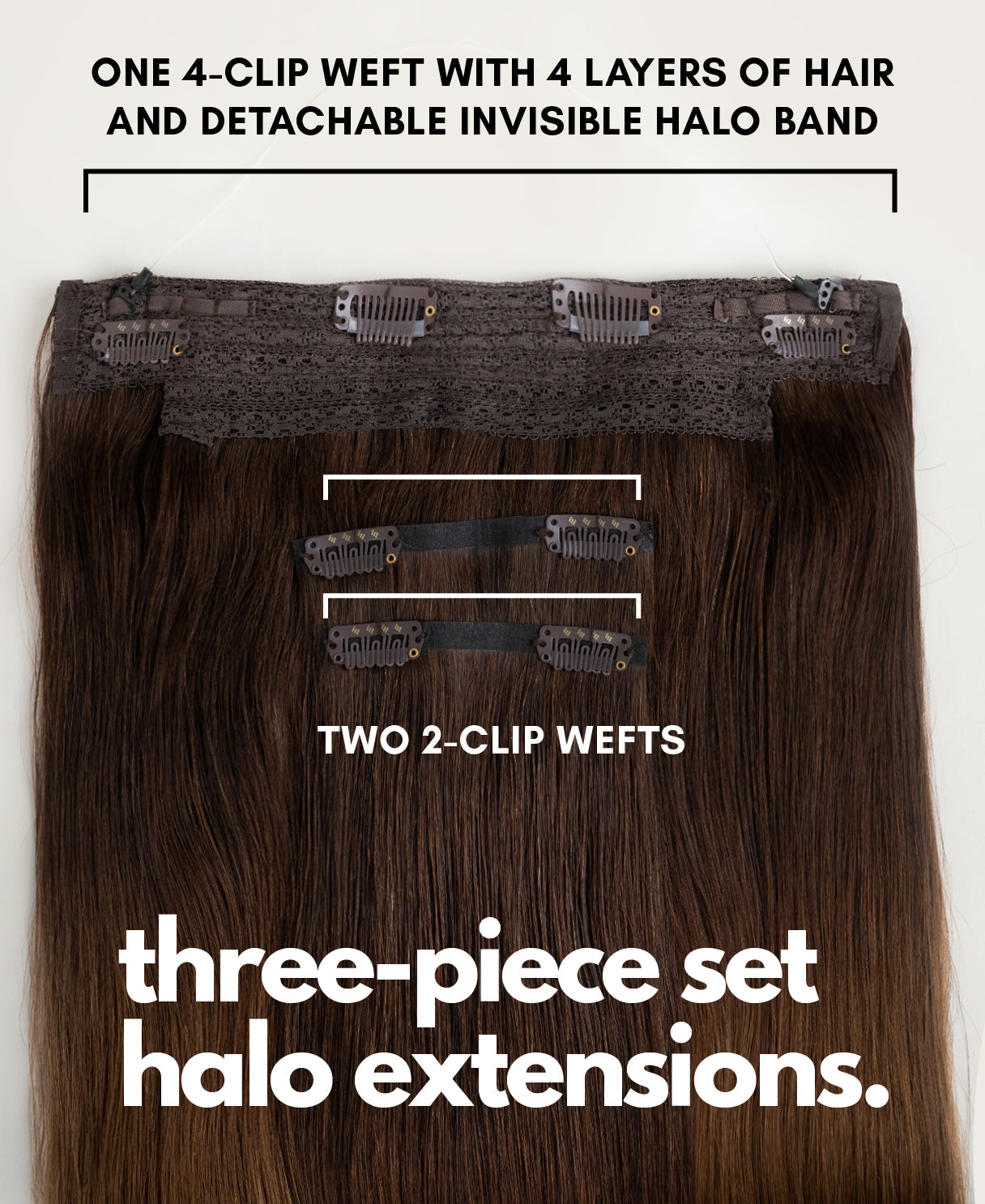 ONE 4-CLIP WEFT WITH 4 LAYERS OF HAIR AND DETACHABLE INVISIBLE HALO BAND

TWO 2-CLIP WEFTS

three-piece set halo extensions.