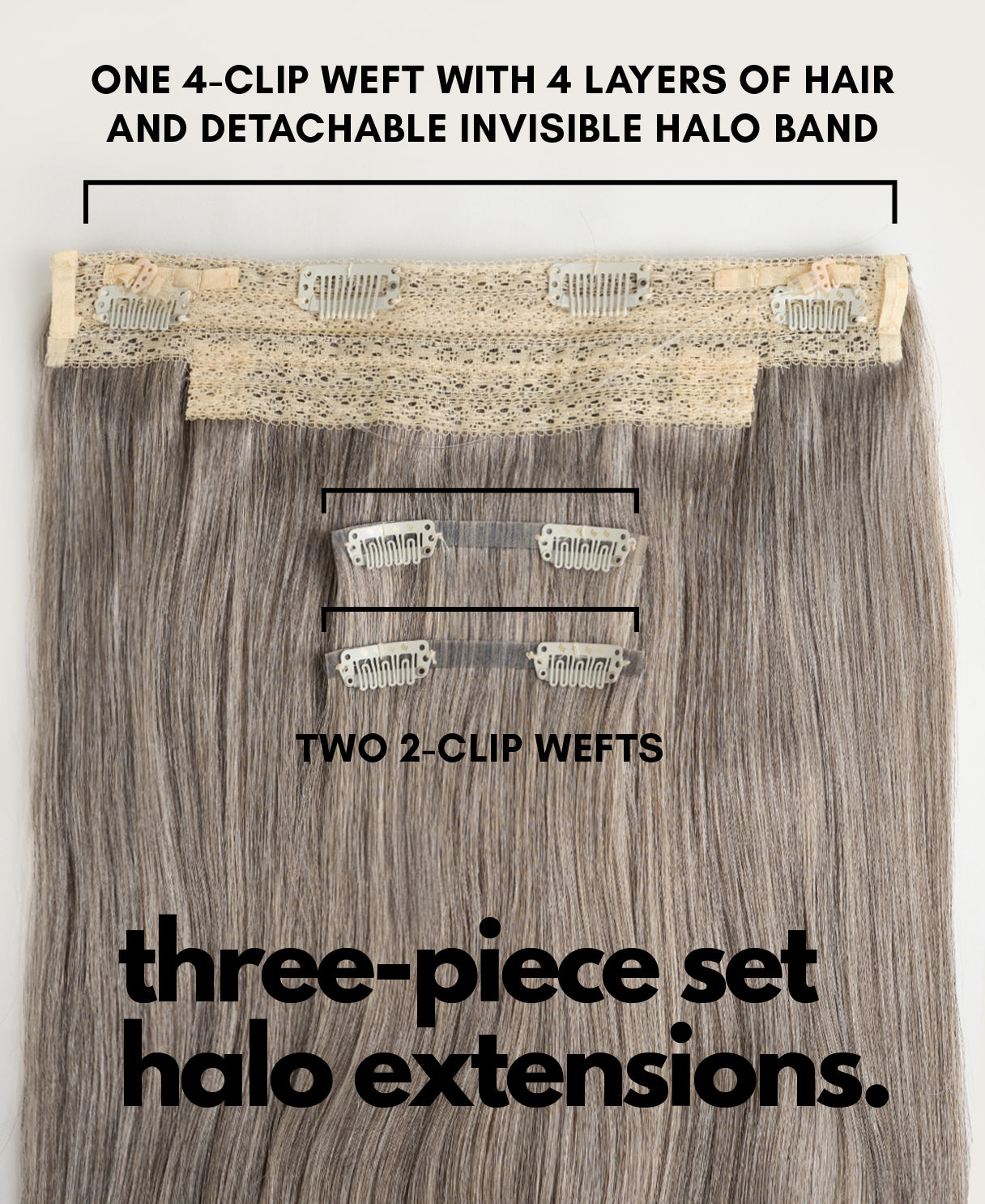 ONE 4-CLIP WEFT WITH 4 LAYERS OF HAIR AND DETACHABLE INVISIBLE HALO BAND

TWO 2-CLIP WEFTS

three-piece set halo extensions.